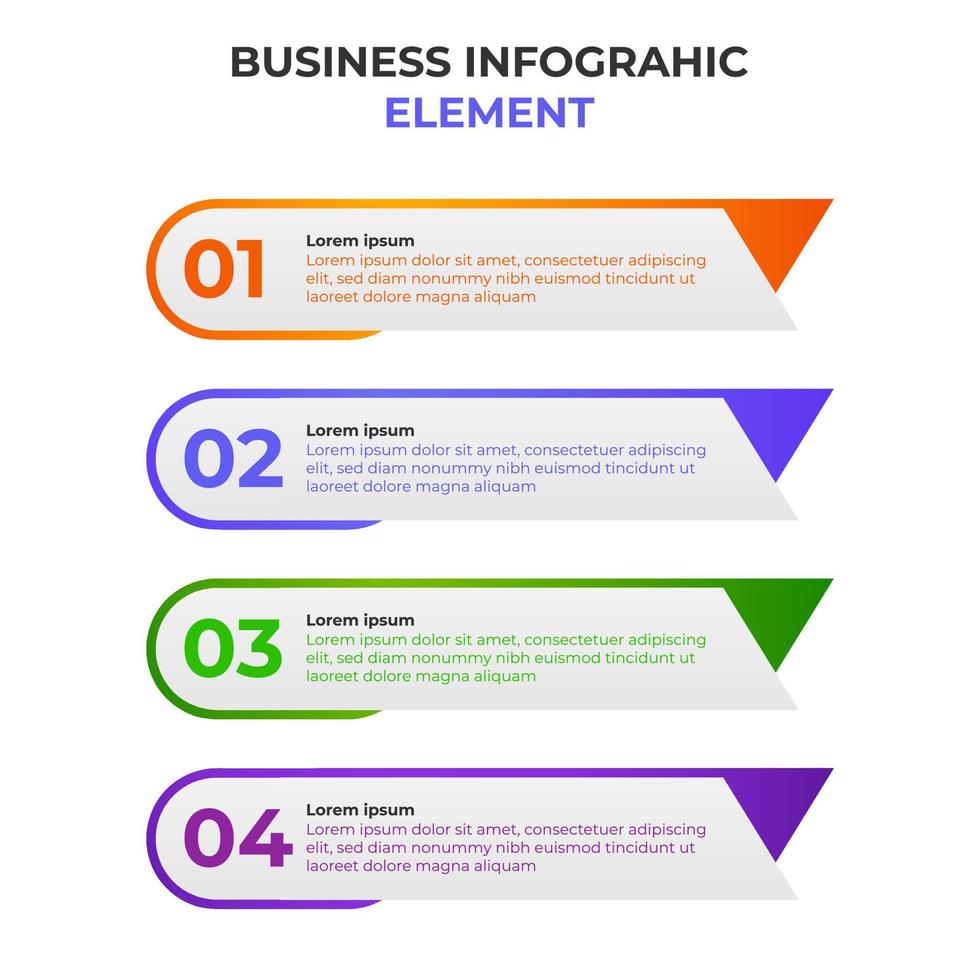 BUSINESS INFOGRAHIC
ELEMENT

01
Lorem ipsum
Lorem ipsum dolor sit amet, consectetuer adipiscing elit, sed diam nonummy nibh euismod tincidunt ut laoreet dolore magna aliquam

02
Lorem ipsum
Lorem ipsum dolor sit amet, consectetuer adipiscing elit, sed diam nonummy nibh euismod tincidunt ut laoreet dolore magna aliquam

03
Lorem ipsum
Lorem ipsum dolor sit amet, consectetuer adipiscing elit, sed diam nonummy nibh euismod tincidunt ut laoreet dolore magna aliquam

04
Lorem ipsum
Lorem ipsum dolor sit amet, consectetuer adipiscing elit, sed diam nonummy nibh euismod tincidunt ut laoreet dolore magna aliquam