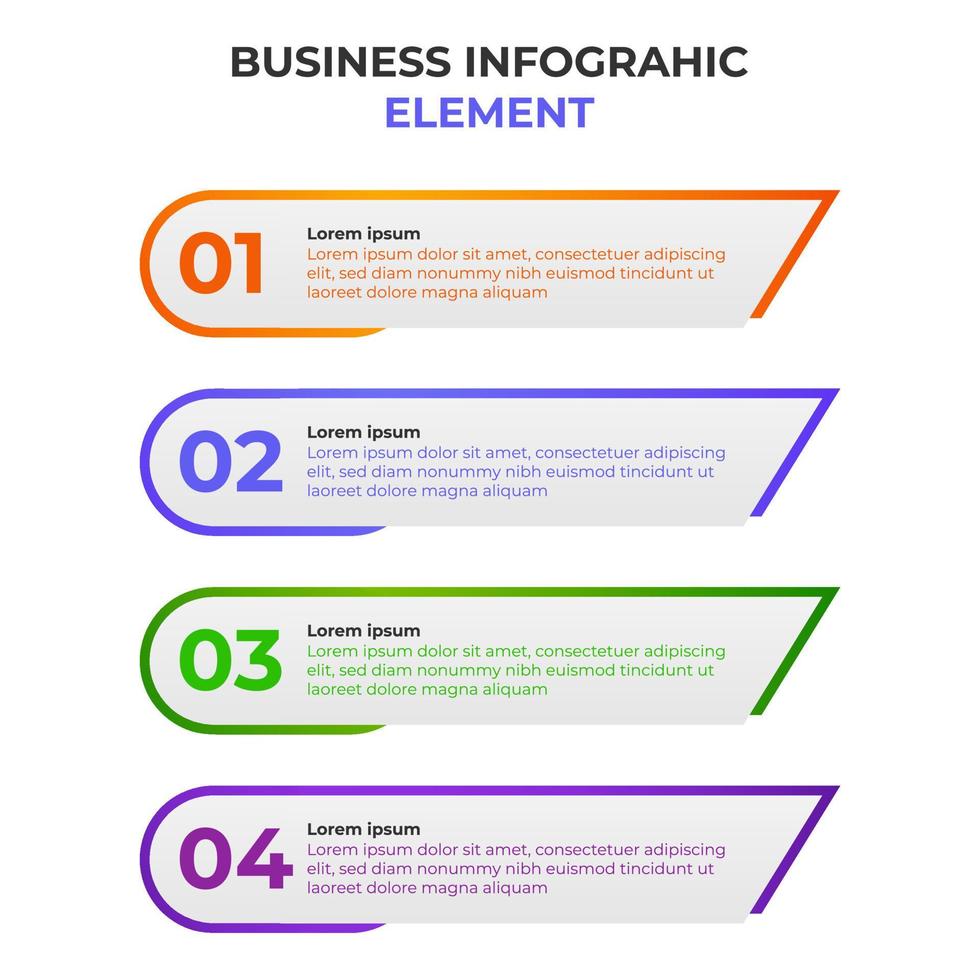 BUSINESS INFOGRAHIC
ELEMENT

01
Lorem ipsum
Lorem ipsum dolor sit amet, consectetuer adipiscing elit, sed diam nonummy nibh euismod tincidunt ut laoreet dolore magna aliquam

02
Lorem ipsum
Lorem ipsum dolor sit amet, consectetuer adipiscing elit, sed diam nonummy nibh euismod tincidunt ut laoreet dolore magna aliquam

03
Lorem ipsum
Lorem ipsum dolor sit amet, consectetuer adipiscing elit, sed diam nonummy nibh euismod tincidunt ut laoreet dolore magna aliquam

04
Lorem ipsum
Lorem ipsum dolor sit amet, consectetuer adipiscing elit, sed diam nonummy nibh euismod tincidunt ut laoreet dolore magna aliquam