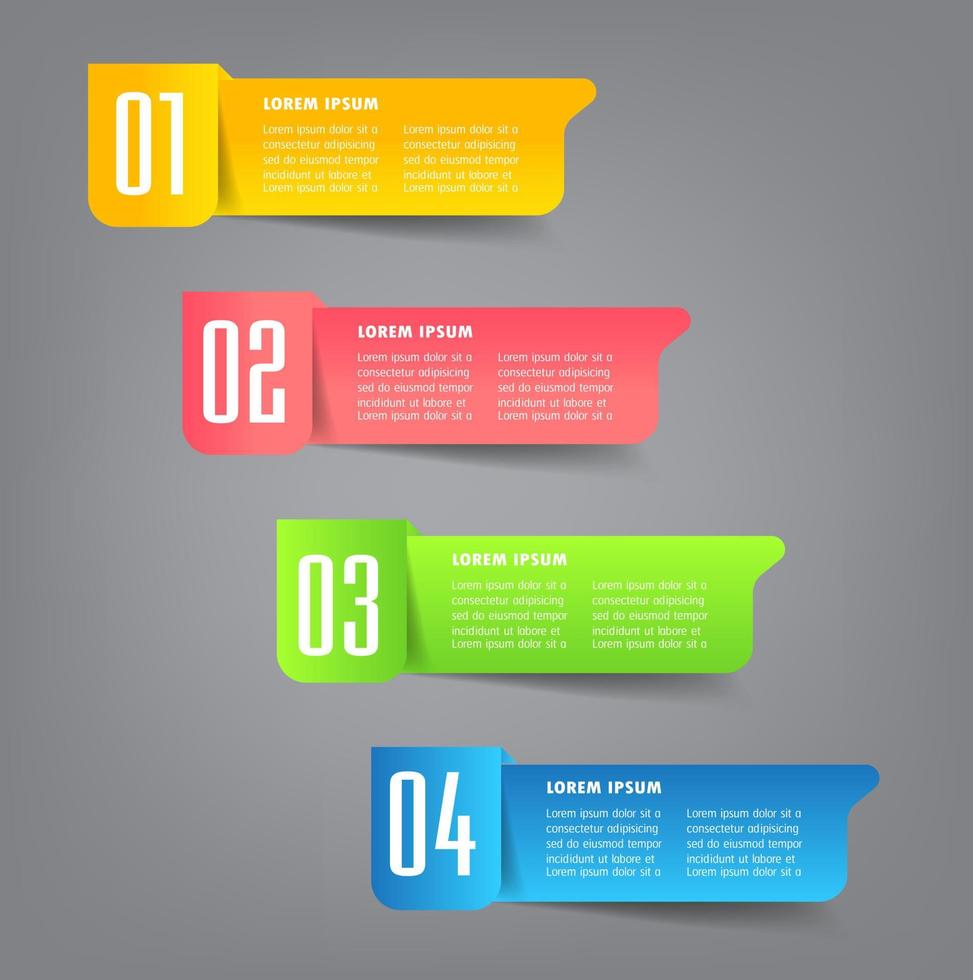 01

LOREM IPSUM

Lorem ipsum dolor sit a consectetur adipisicing sed do eiusmod tempor incididunt ut labore et Lorem ipsum dolor sit a

Lorem ipsum dolor sit a consectetur adipisicing sed do eiusmod tempor incididunt ut labore et Lorem ipsum dolor sit a

02

LOREM IPSUM

Lorem ipsum dolor sit a consectetur adipisicing sed do eiusmod tempor incididunt ut labore et Lorem ipsum dolor sit a

Lorem ipsum dolor sit a consectetur adipisicing sed do eiusmod tempor incididunt ut labore et Lorem ipsum dolor sit a

03

LOREM IPSUM

Lorem ipsum dolor sit a consectetur adipisicing sed do eiusmod tempor incididunt ut labore et Lorem ipsum dolor sit a

Lorem ipsum dolor sit a consectetur adipisicing sed do eiusmod tempor incididunt ut labore et Lorem ipsum dolor sit a

04

LOREM IPSUM

Lorem ipsum dolor sit a consectetur adipisicing sed do eiusmod tempor incididunt ut labore et Lorem ipsum dolor sit a

Lorem ipsum dolor sit a consectetur adipisicing sed do eiusmod tempor incididunt ut labore et Lorem ipsum dolor sit a