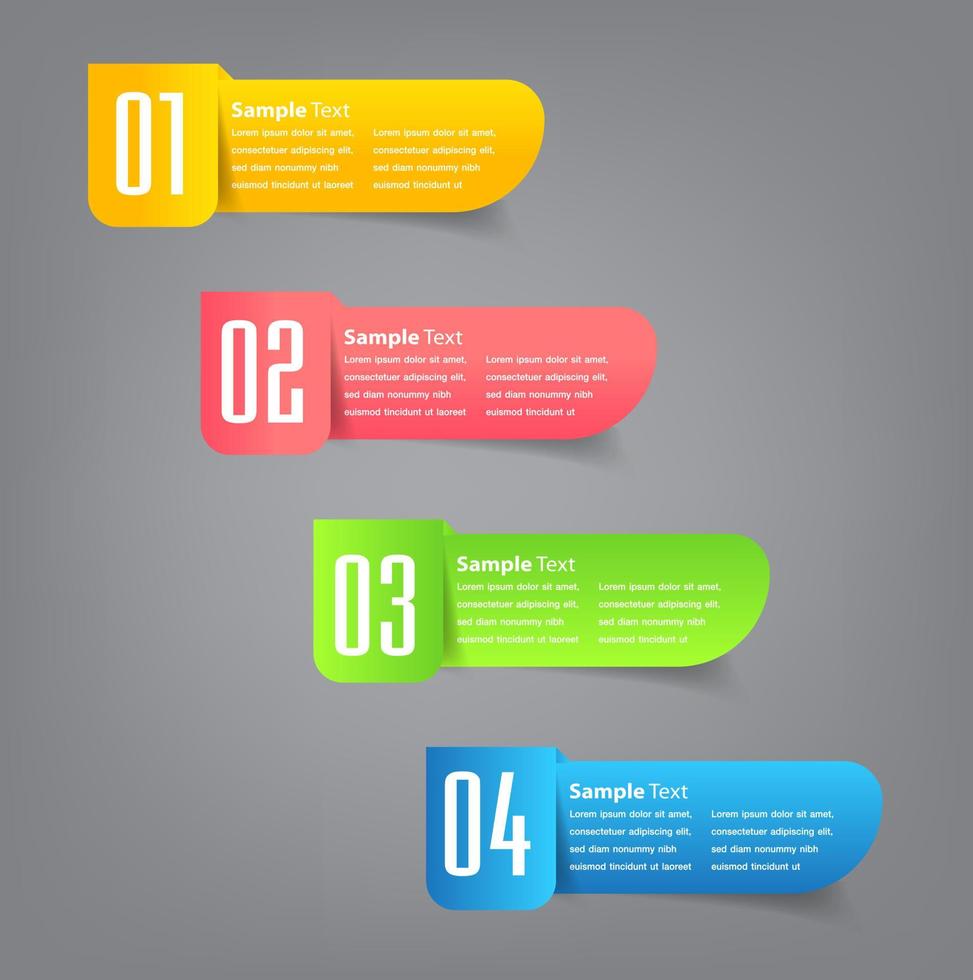 01

Sample Text

Lorem ipsum dolor sit amet, consectetuer adipiscing elit, sed diam nonummy nibh euismod tincidunt ut laoreet

Lorem ipsum dolor sit amet, consectetuer adipiscing elit, sed diam nonummy nibh euismod tincidunt ut

02

Sample Text

Lorem ipsum dolor sit amet, consectetuer adipiscing elit, sed diam nonummy nibh euismod tincidunt ut laoreet

Lorem ipsum dolor sit amet, consectetuer adipiscing elit, sed diam nonummy nibh euismod tincidunt ut

03

Sample Text

Lorem ipsum dolor sit amet, consectetuer adipiscing elit, sed diam nonummy nibh euismod tincidunt ut laoreet

Lorem ipsum dolor sit amet, consectetuer adipiscing elit, sed diam nonummy nibh euismod tincidunt ut

04

Sample Text

Lorem ipsum dolor sit amet, consectetuer adipiscing elit, sed diam nonummy nibh euismod tincidunt ut laoreet

Lorem ipsum dolor sit amet, consectetuer adipiscing elit, sed diam nonummy nibh euismod tincidunt ut