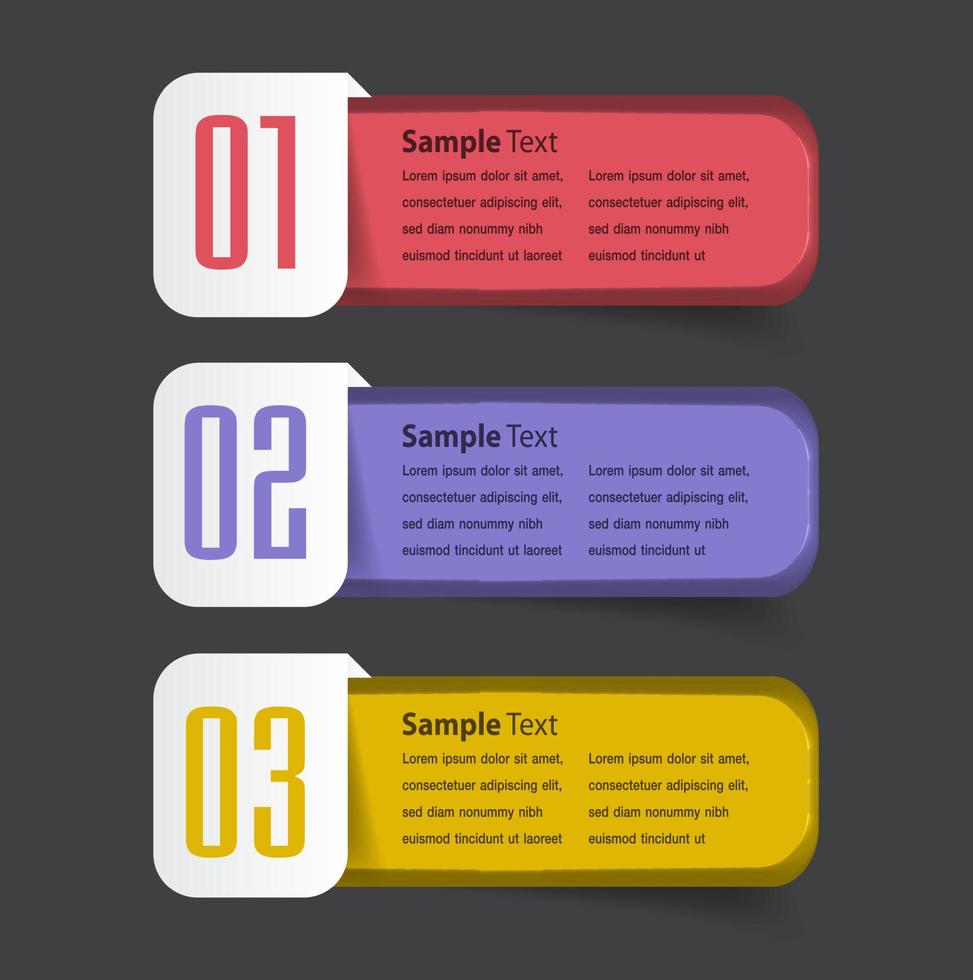 01

Sample Text

Lorem ipsum dolor sit amet, consectetuer adipiscing elit, sed diam nonummy nibh euismod tincidunt ut laoreet

Lorem ipsum dolor sit amet, consectetuer adipiscing elit, sed diam nonummy nibh euismod tincidunt ut

02

Sample Text

Lorem ipsum dolor sit amet, consectetuer adipiscing elit, sed diam nonummy nibh euismod tincidunt ut laoreet

Lorem ipsum dolor sit amet, consectetuer adipiscing elit, sed diam nonummy nibh euismod tincidunt ut

03

Sample Text

Lorem ipsum dolor sit amet, consectetuer adipiscing elit, sed diam nonummy nibh euismod tincidunt ut laoreet

Lorem ipsum dolor sit amet, consectetuer adipiscing elit, sed diam nonummy nibh euismod tincidunt ut