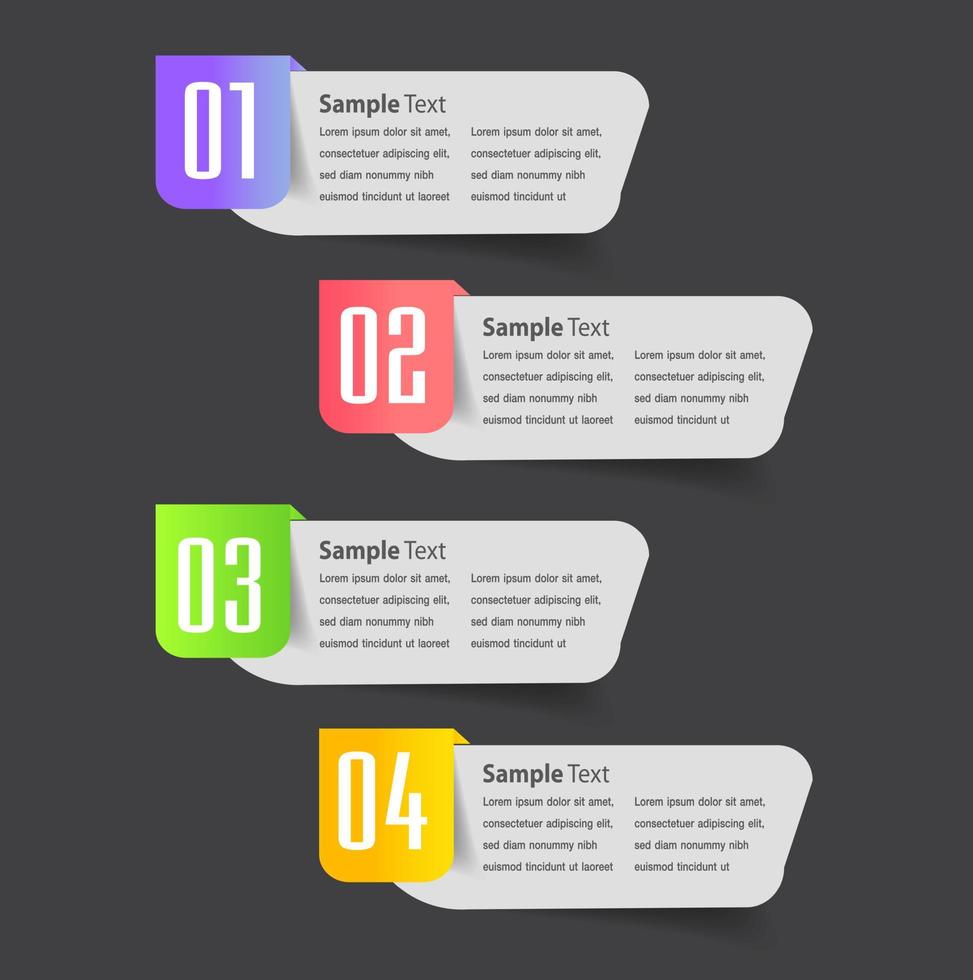 01

Sample Text

Lorem ipsum dolor sit amet, consectetuer adipiscing elit, sed diam nonummy nibh euismod tincidunt ut laoreet

Lorem ipsum dolor sit amet, consectetuer adipiscing elit, sed diam nonummy nibh euismod tincidunt ut

02

Sample Text

Lorem ipsum dolor sit amet, consectetuer adipiscing elit, sed diam nonummy nibh euismod tincidunt ut laoreet

Lorem ipsum dolor sit amet, consectetuer adipiscing elit, sed diam nonummy nibh euismod tincidunt ut

03

Sample Text

Lorem ipsum dolor sit amet, consectetuer adipiscing elit, sed diam nonummy nibh euismod tincidunt ut laoreet

Lorem ipsum dolor sit amet, consectetuer adipiscing elit, sed diam nonummy nibh euismod tincidunt ut

04

Sample Text

Lorem ipsum dolor sit amet, consectetuer adipiscing elit, sed diam nonummy nibh euismod tincidunt ut laoreet

Lorem ipsum dolor sit amet, consectetuer adipiscing elit, sed diam nonummy nibh euismod tincidunt ut