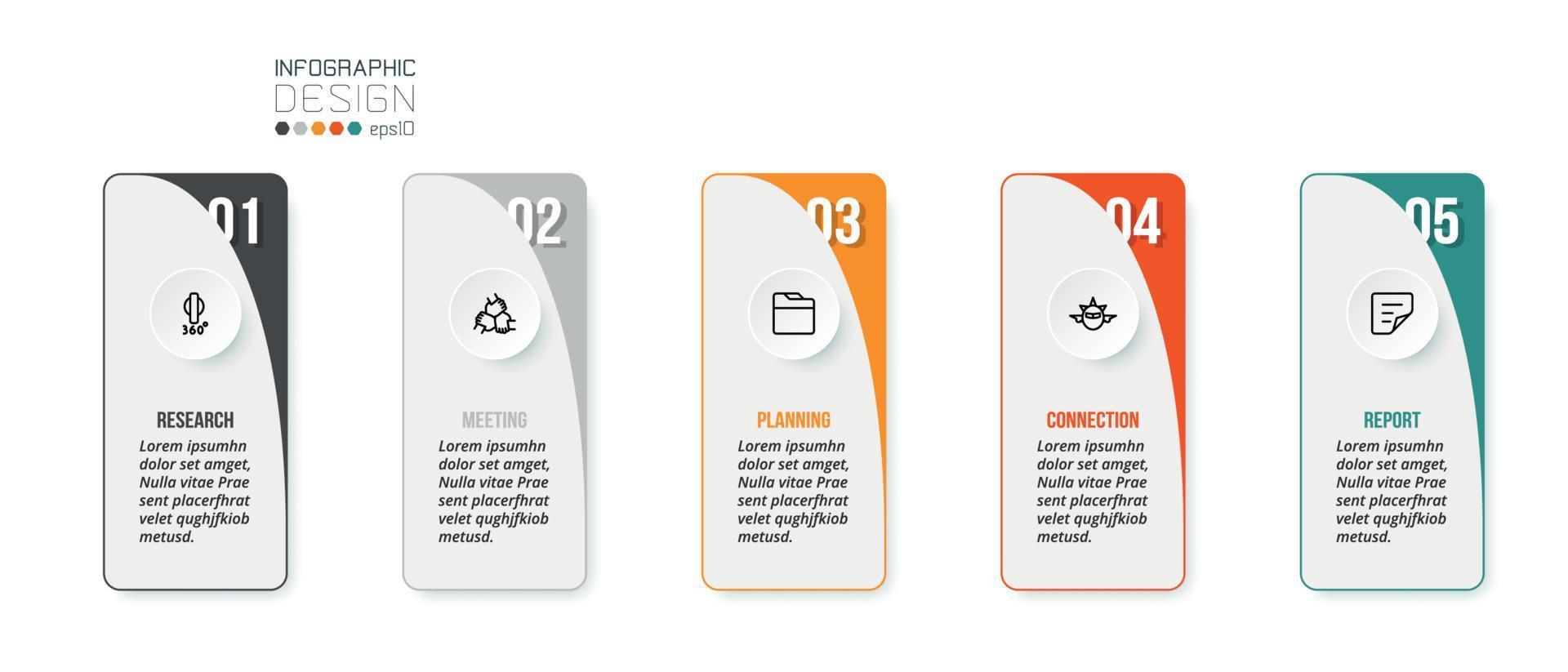 INFOGRAPHIC
DESIGN
eps10

01

360°

RESEARCH
Lorem ipsumhn dolor set amget, Nulla vitae Prae sent placerfhrat velet qughjfkiob metusd.

02

MEETING
Lorem ipsumhn dolor set amget, Nulla vitae Prae sent placerfhrat velet qughjfkiob metusd.

03

PLANNING
Lorem ipsumhn dolor set amget, Nulla vitae Prae sent placerfhrat velet qughjfkiob metusd.

04

CONNECTION
Lorem ipsumhn dolor set amget, Nulla vitae Prae sent placerfhrat velet qughjfkiob metusd.

05

REPORT
Lorem ipsumhn dolor set amget, Nulla vitae Prae sent placerfhrat velet qughjfkiob metusd.