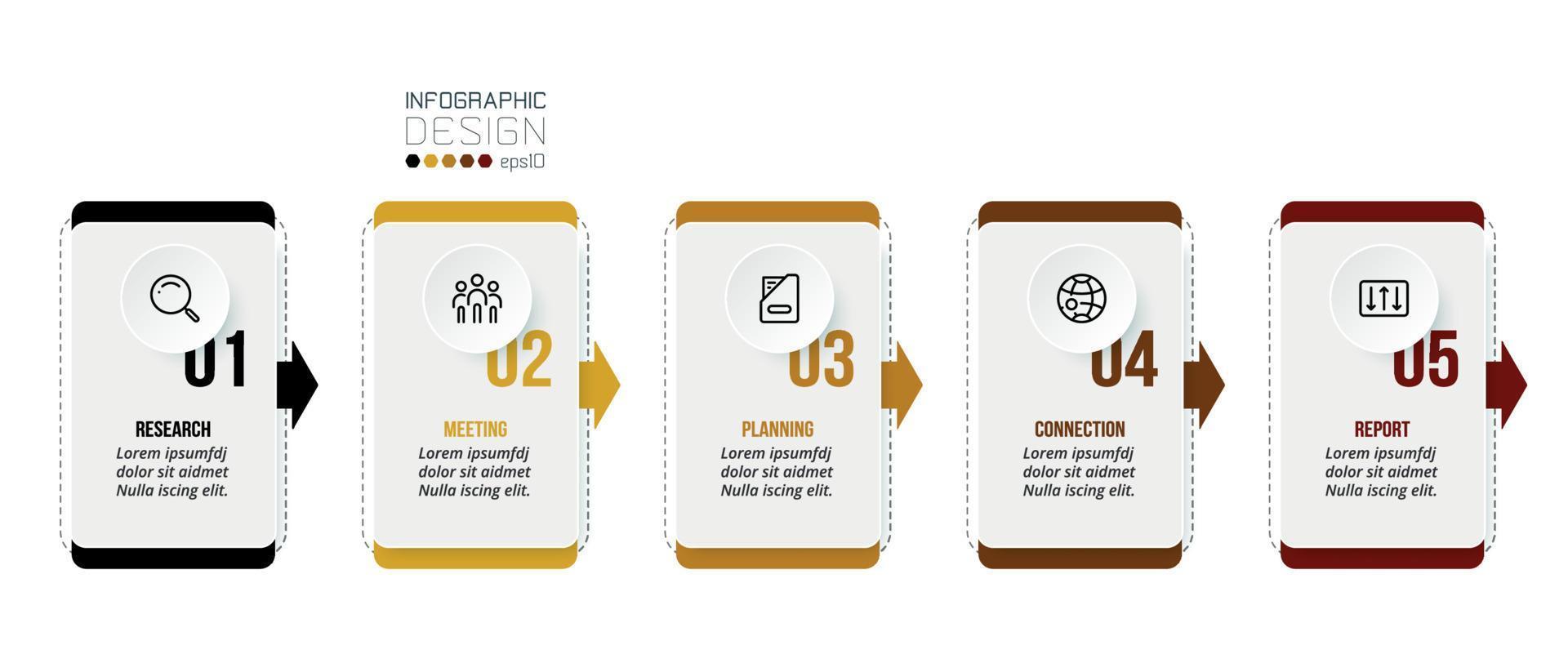 INFOGRAPHIC
DESIGN
eps10

01
RESEARCH
Lorem ipsumfdj dolor sit aidmet Nulla iscing elit.

02
MEETING
Lorem ipsumfdj dolor sit aidmet Nulla iscing elit.

03
PLANNING
Lorem ipsumfdj dolor sit aidmet Nulla iscing elit.

04
CONNECTION
Lorem ipsumfdj dolor sit aidmet Nulla iscing elit.

05
REPORT
Lorem ipsumfdj dolor sit aidmet Nulla iscing elit.