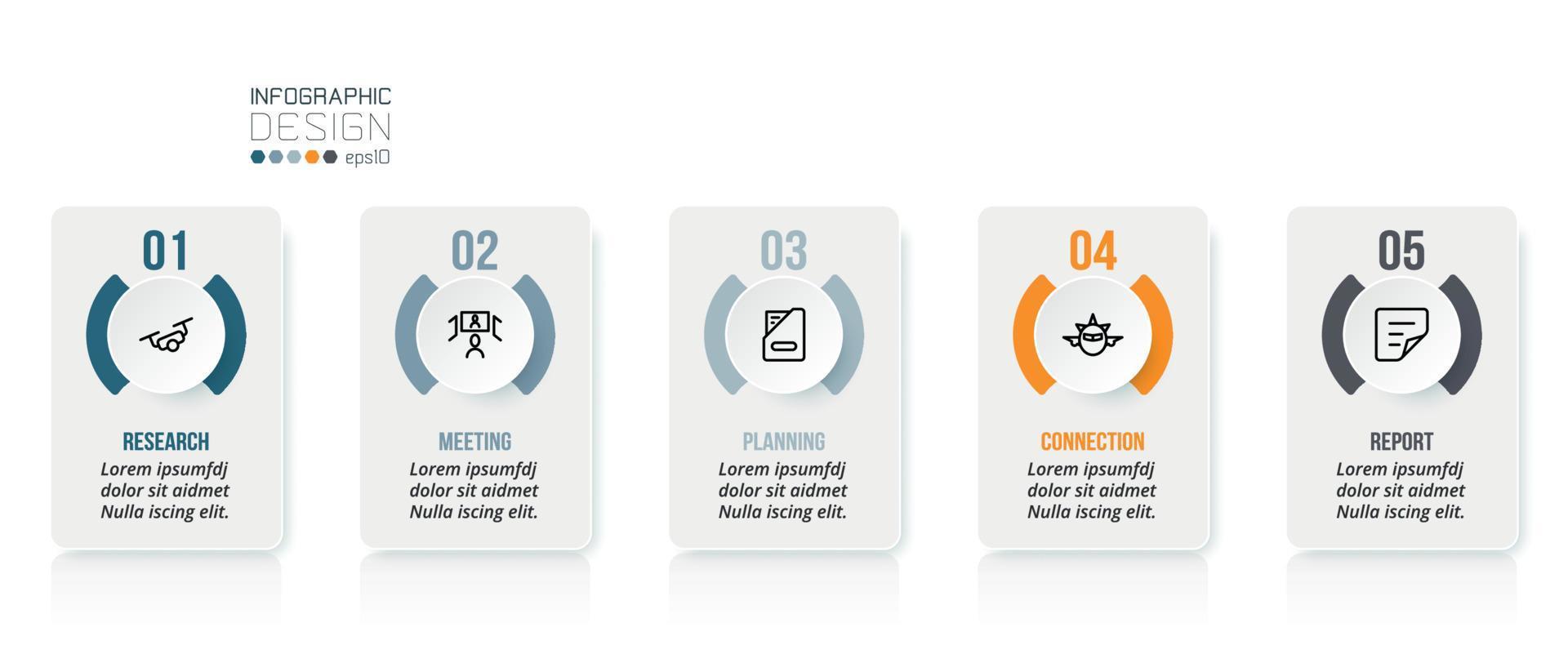 INFOGRAPHIC
DESIGN
eps10

01
RESEARCH
Lorem ipsumfdj dolor sit aidmet Nulla iscing elit.

02
MEETING
Lorem ipsumfdj dolor sit aidmet Nulla iscing elit.

03
PLANNING
Lorem ipsumfdj dolor sit aidmet Nulla iscing elit.

04
CONNECTION
Lorem ipsumfdj dolor sit aidmet Nulla iscing elit.

05
REPORT
Lorem ipsumfdj dolor sit aidmet Nulla iscing elit.