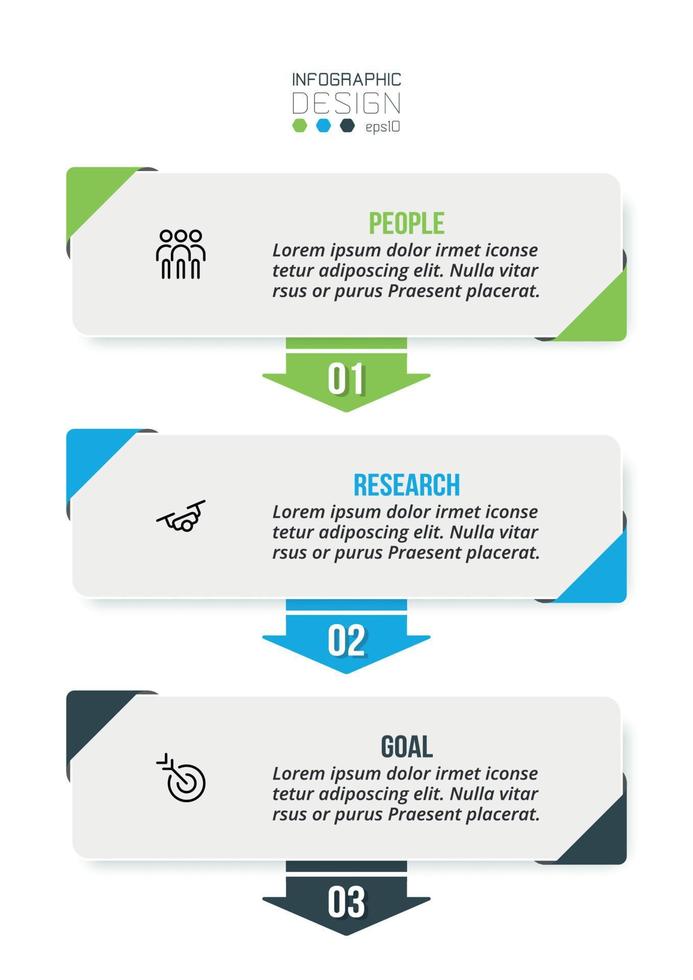 INFOGRAPHIC
DESIGN
eps10

PEOPLE
Lorem ipsum dolor irmet iconse tetur adiposcing elit. Nulla vitar rsus or purus Praesent placerat.

01

RESEARCH
Lorem ipsum dolor irmet iconse tetur adiposcing elit. Nulla vitar rsus or purus Praesent placerat.

02

GOAL
Lorem ipsum dolor irmet iconse tetur adiposcing elit. Nulla vitar rsus or purus Praesent placerat.

03