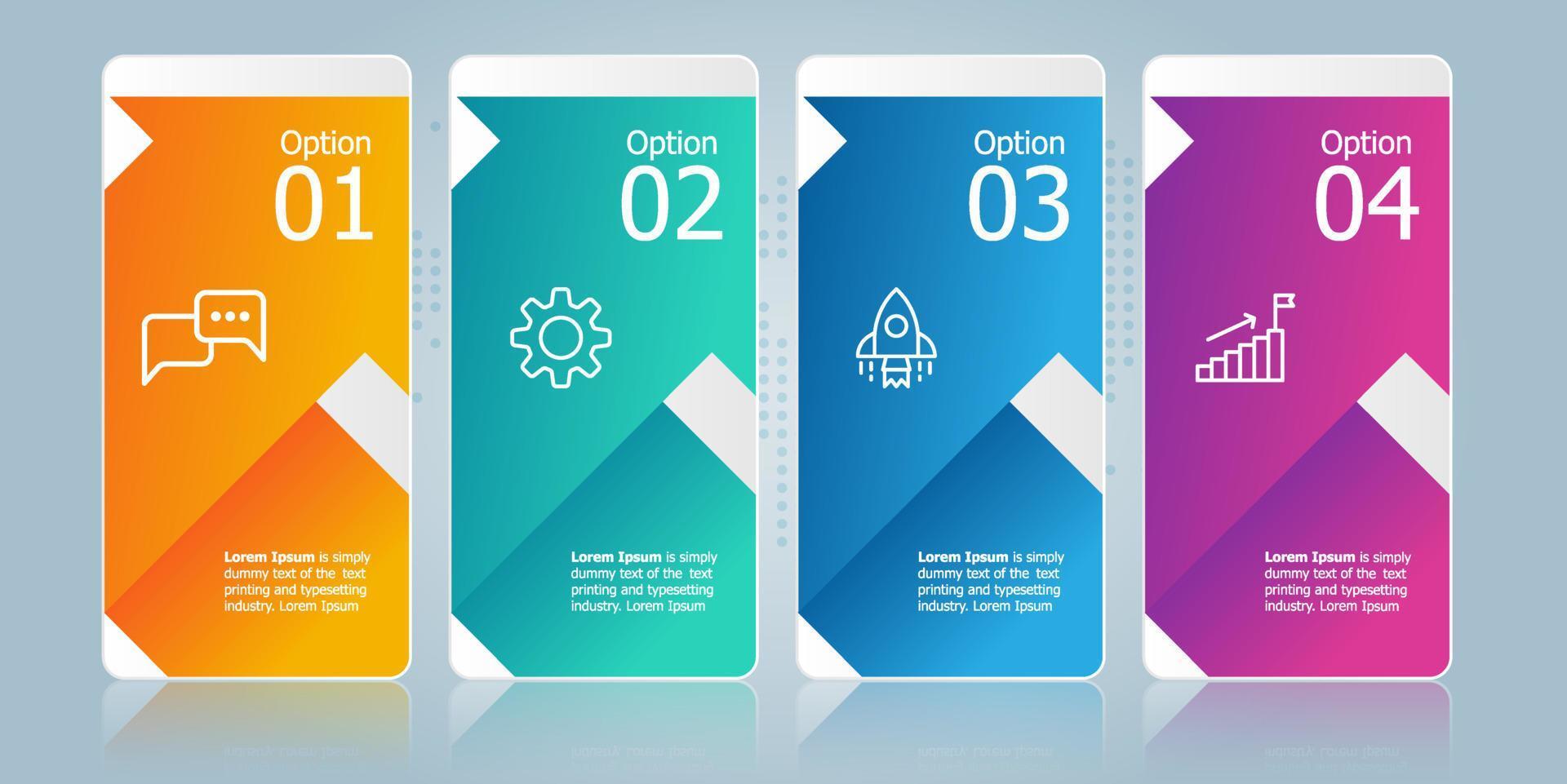 Option
01

Lorem Ipsum is simply dummy text of the text printing and typesetting industry. Lorem Ipsum

Option
02

Lorem Ipsum is simply dummy text of the text printing and typesetting industry. Lorem Ipsum

Option
03

Lorem Ipsum is simply dummy text of the text printing and typesetting industry. Lorem Ipsum

Option
04

Lorem Ipsum is simply dummy text of the text printing and typesetting industry. Lorem Ipsum