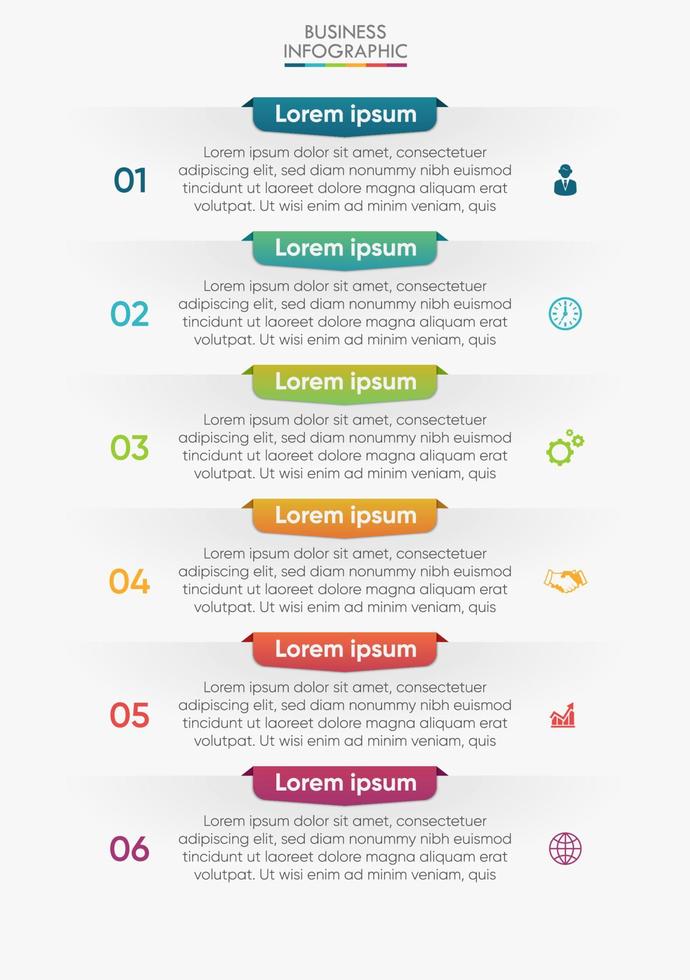 BUSINESS INFOGRAPHIC

Lorem ipsum

01

Lorem ipsum dolor sit amet, consectetuer adipiscing elit, sed diam nonummy nibh euismod tincidunt ut laoreet dolore magna aliquam erat volutpat. Ut wisi enim ad minim veniam, quis

Lorem ipsum

02

Lorem ipsum dolor sit amet, consectetuer adipiscing elit, sed diam nonummy nibh euismod tincidunt ut laoreet dolore magna aliquam erat volutpat. Ut wisi enim ad minim veniam, quis

Lorem ipsum

03

Lorem ipsum dolor sit amet, consectetuer adipiscing elit, sed diam nonummy nibh euismod tincidunt ut laoreet dolore magna aliquam erat volutpat. Ut wisi enim ad minim veniam, quis

Lorem ipsum

04

Lorem ipsum dolor sit amet, consectetuer adipiscing elit, sed diam nonummy nibh euismod tincidunt ut laoreet dolore magna aliquam erat volutpat. Ut wisi enim ad minim veniam, quis

Lorem ipsum

05

Lorem ipsum dolor sit amet, consectetuer adipiscing elit, sed diam nonummy nibh euismod tincidunt ut laoreet dolore magna aliquam erat volutpat. Ut wisi enim ad minim veniam, quis

Lorem ipsum

06

Lorem ipsum dolor sit amet, consectetuer adipiscing elit, sed diam nonummy nibh euismod tincidunt ut laoreet dolore magna aliquam erat volutpat. Ut wisi enim ad minim veniam, quis