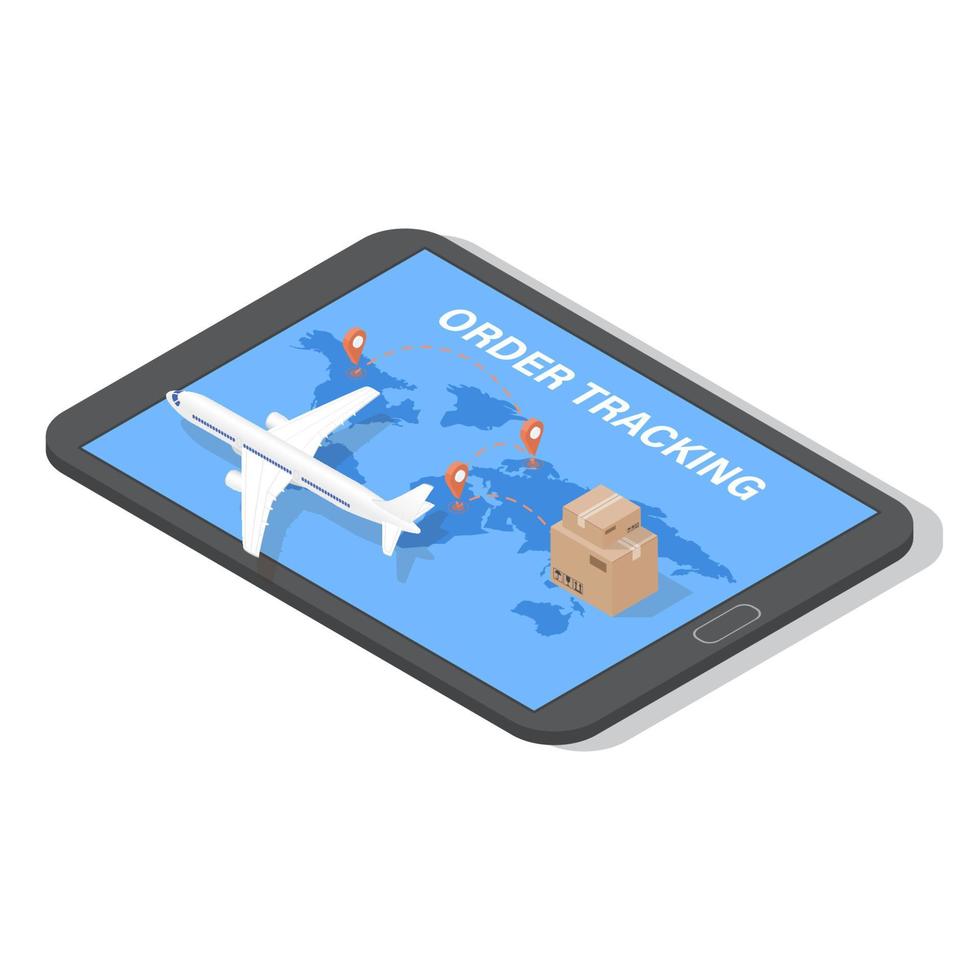 ORDER TRACKING