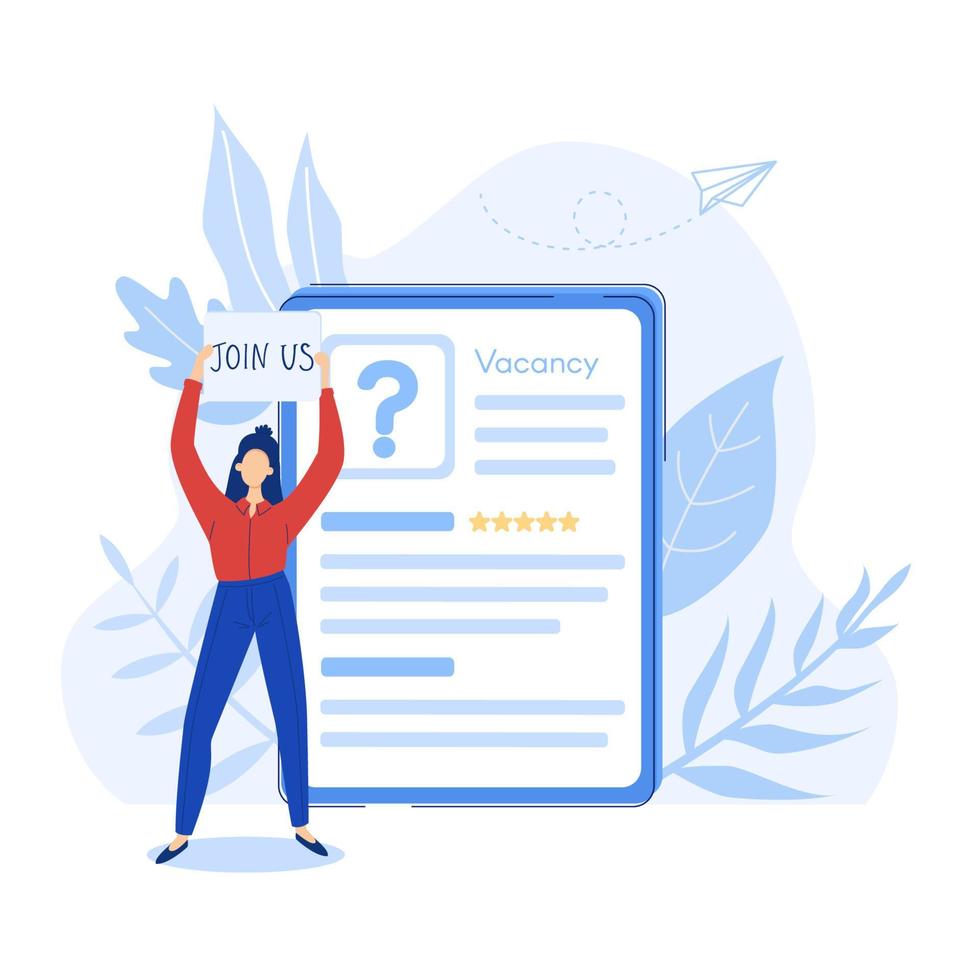 JOIN US

?

Vacancy