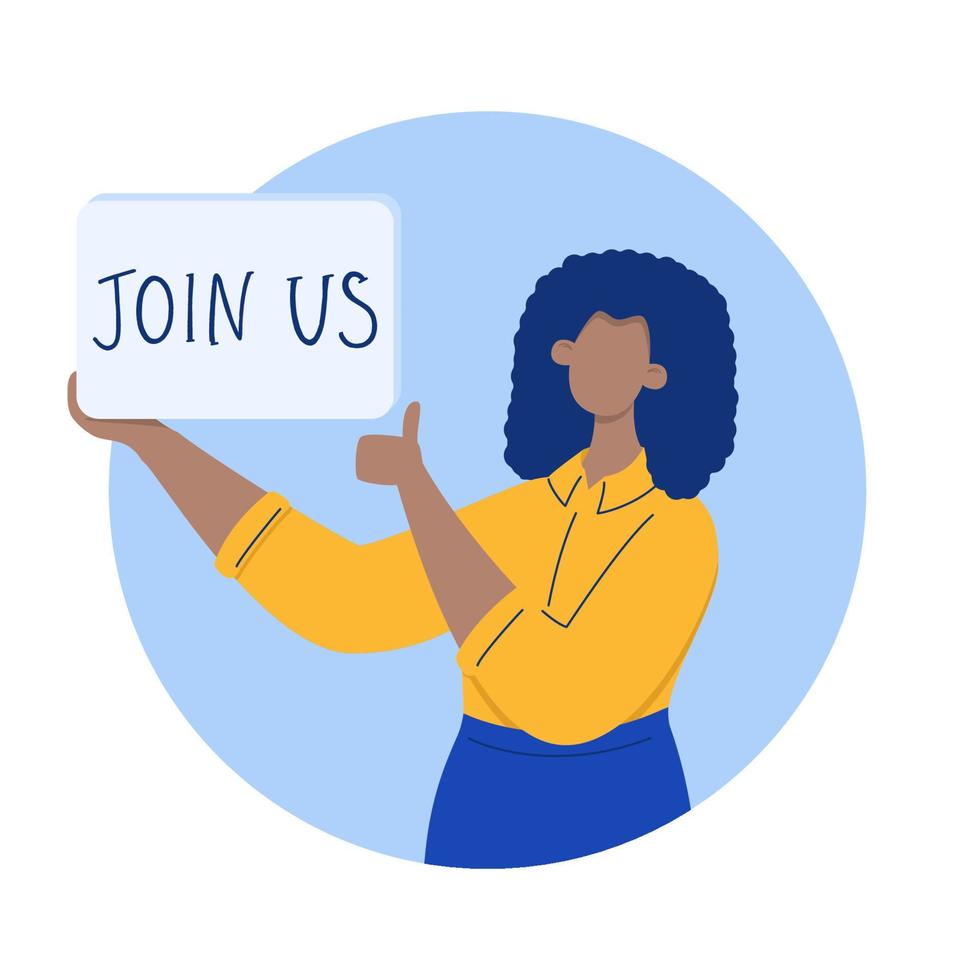 JOIN US