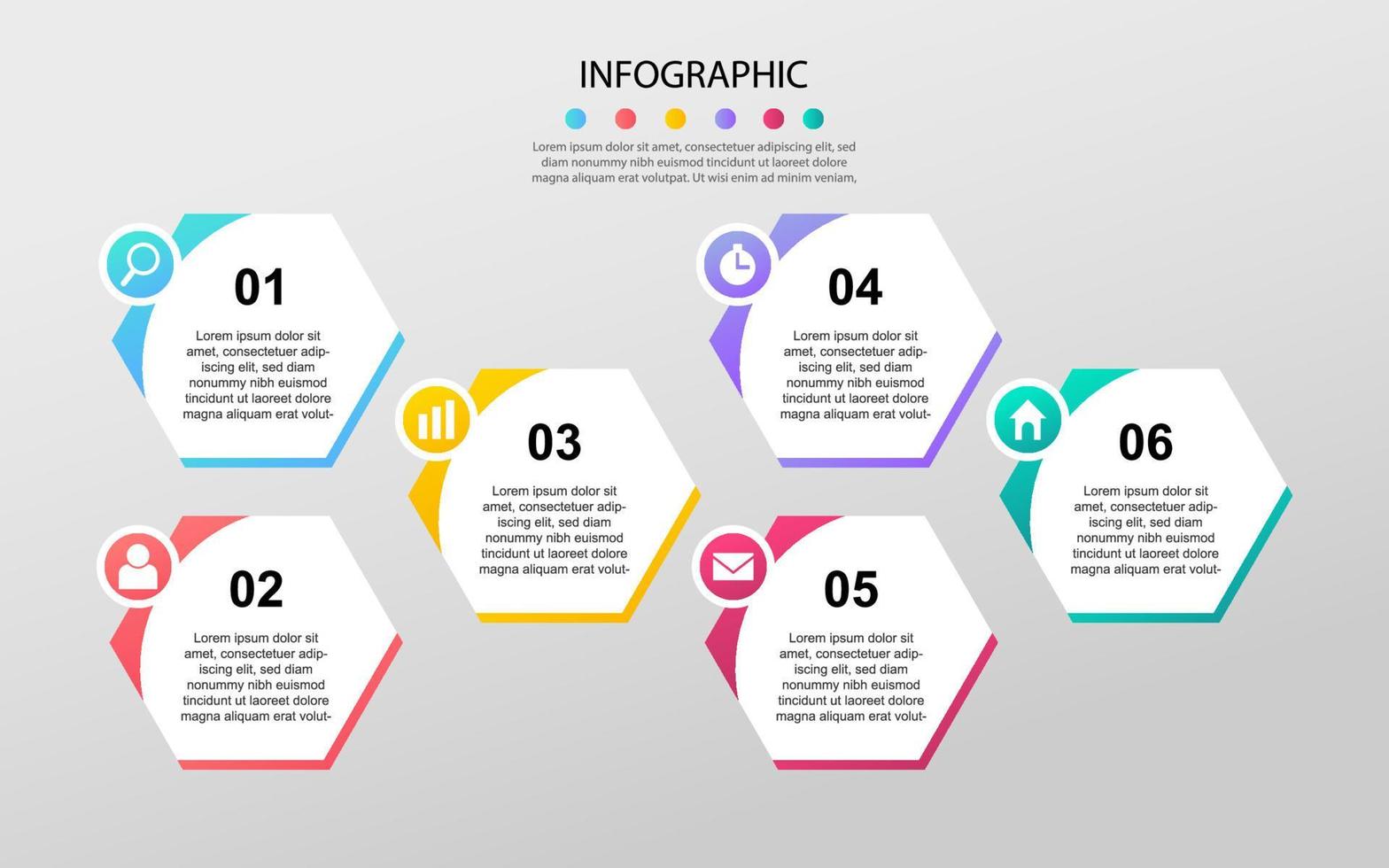 INFOGRAPHIC

Lorem ipsum dolor sit amet, consectetuer adipiscing elit, sed diam nonummy nibh euismod tincidunt ut laoreet dolore magna aliquam erat volutpat. Ut wisi enim ad minim veniam,

01

Lorem ipsum dolor sit amet, consectetuer adipiscing elit, sed diam nonummy nibh euismod tincidunt ut laoreet dolore magna aliquam erat volut-

02

Lorem ipsum dolor sit amet, consectetuer adipiscing elit, sed diam nonummy nibh euismod tincidunt ut laoreet dolore magna aliquam erat volut-

03

Lorem ipsum dolor sit amet, consectetuer adipiscing elit, sed diam nonummy nibh euismod tincidunt ut laoreet dolore magna aliquam erat volut-

04

Lorem ipsum dolor sit amet, consectetuer adipiscing elit, sed diam nonummy nibh euismod tincidunt ut laoreet dolore magna aliquam erat volut-

05

Lorem ipsum dolor sit amet, consectetuer adipiscing elit, sed diam nonummy nibh euismod tincidunt ut laoreet dolore magna aliquam erat volut-

06

Lorem ipsum dolor sit amet, consectetuer adipiscing elit, sed diam nonummy nibh euismod tincidunt ut laoreet dolore magna aliquam erat volut-