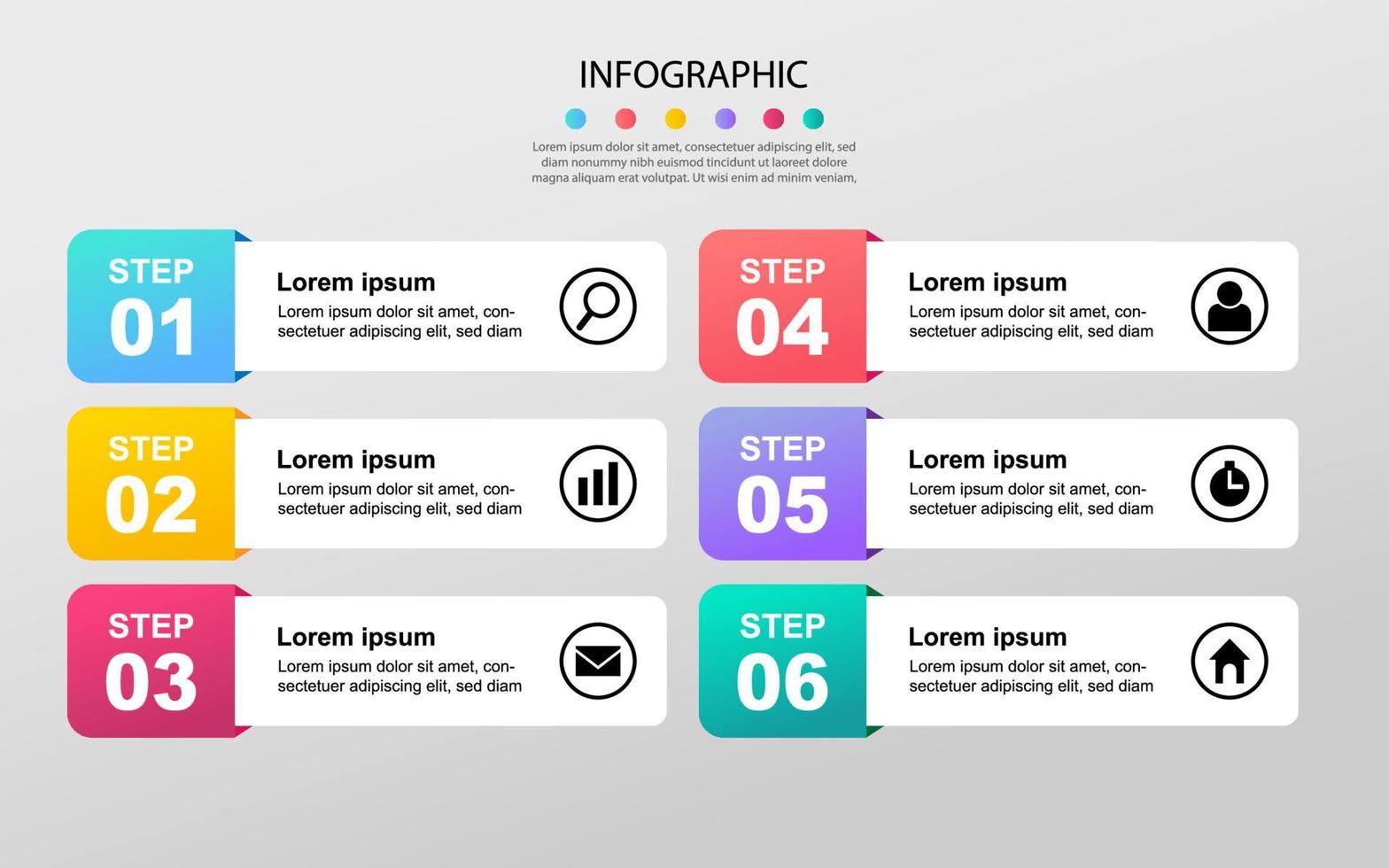 INFOGRAPHIC

Lorem ipsum dolor sit amet, consectetuer adipiscing elit, sed diam nonummy nibh euismod tincidunt ut laoreet dolore magna aliquam erat volutpat. Ut wisi enim ad minim veniam,

STEP 01

Lorem ipsum

Lorem ipsum dolor sit amet, consectetuer adipiscing elit, sed diam

STEP 02

Lorem ipsum

Lorem ipsum dolor sit amet, consectetuer adipiscing elit, sed diam

STEP 03

Lorem ipsum

Lorem ipsum dolor sit amet, consectetuer adipiscing elit, sed diam

STEP 04

Lorem ipsum

Lorem ipsum dolor sit amet, consectetuer adipiscing elit, sed diam

STEP 05

Lorem ipsum

Lorem ipsum dolor sit amet, consectetuer adipiscing elit, sed diam

STEP 06

Lorem ipsum

Lorem ipsum dolor sit amet, consectetuer adipiscing elit, sed diam