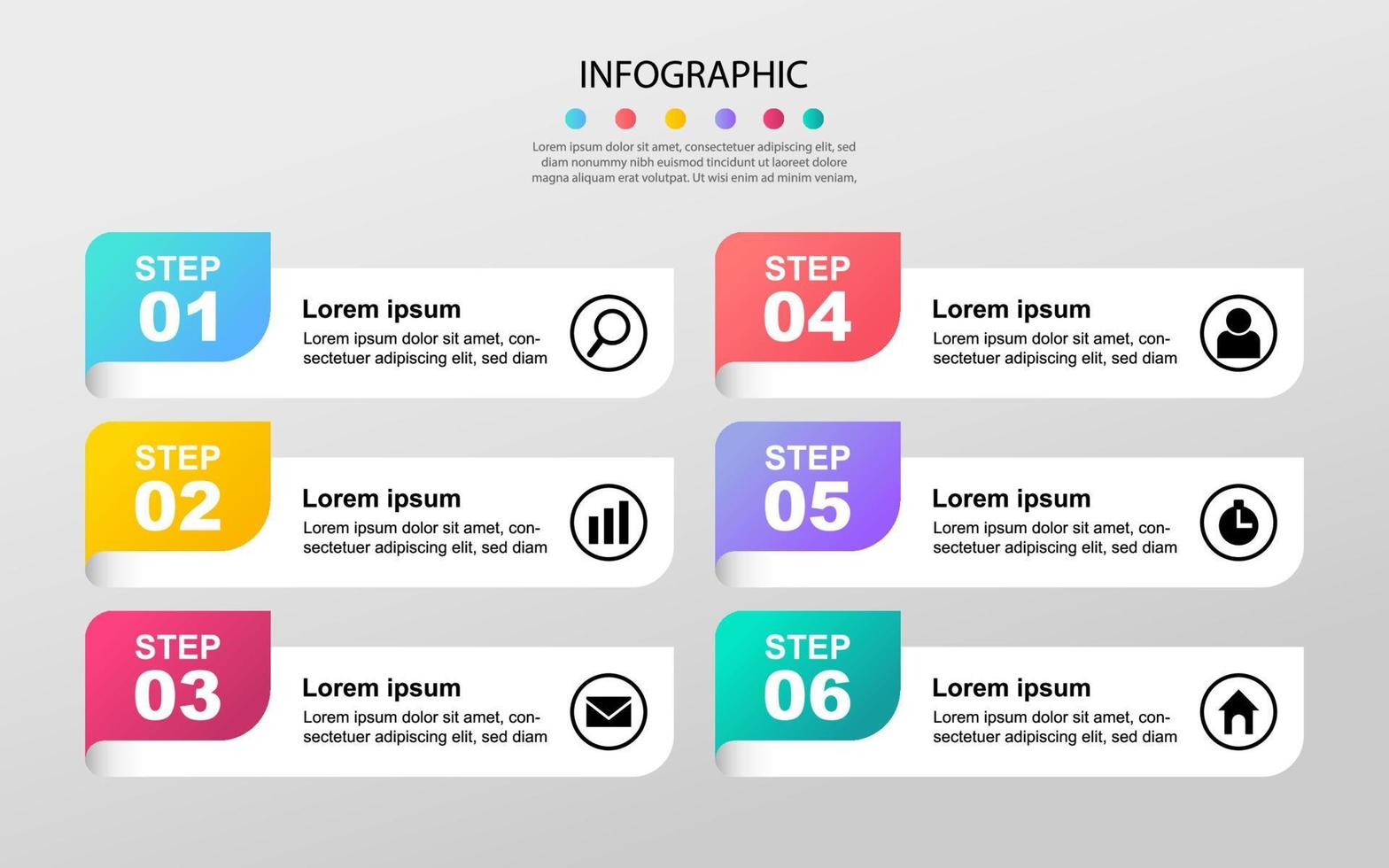 INFOGRAPHIC

Lorem ipsum dolor sit amet, consectetuer adipiscing elit, sed diam nonummy nibh euismod tincidunt ut laoreet dolore magna aliquam erat volutpat. Ut wisi enim ad minim veniam,

STEP 01
Lorem ipsum
Lorem ipsum dolor sit amet, consectetuer adipiscing elit, sed diam

STEP 02
Lorem ipsum
Lorem ipsum dolor sit amet, consectetuer adipiscing elit, sed diam

STEP 03
Lorem ipsum
Lorem ipsum dolor sit amet, consectetuer adipiscing elit, sed diam

STEP 04
Lorem ipsum
Lorem ipsum dolor sit amet, consectetuer adipiscing elit, sed diam

STEP 05
Lorem ipsum
Lorem ipsum dolor sit amet, consectetuer adipiscing elit, sed diam

STEP 06
Lorem ipsum
Lorem ipsum dolor sit amet, consectetuer adipiscing elit, sed diam