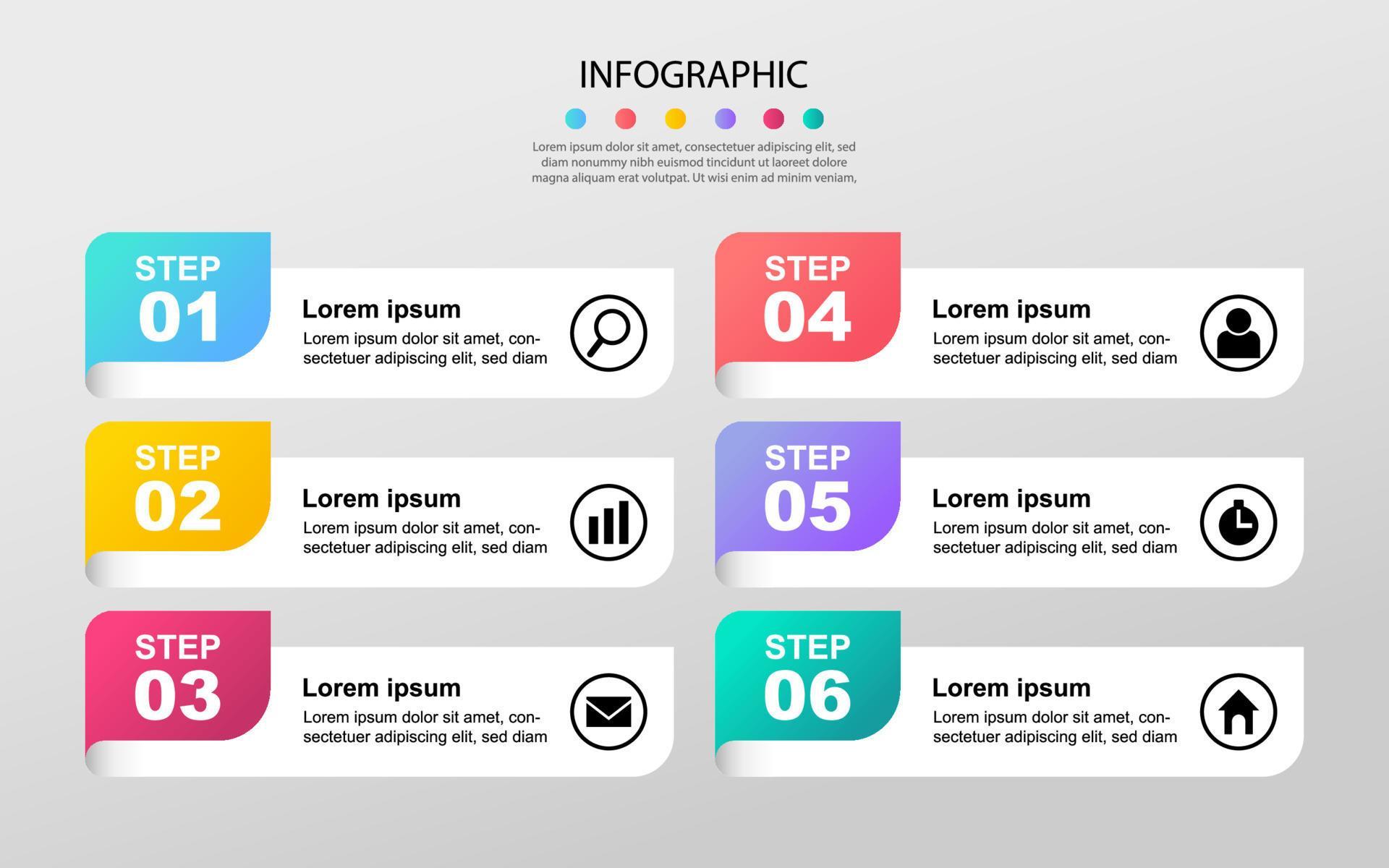 INFOGRAPHIC

Lorem ipsum dolor sit amet, consectetuer adipiscing elit, sed diam nonummy nibh euismod tincidunt ut laoreet dolore magna aliquam erat volutpat. Ut wisi enim ad minim veniam,

STEP 01
Lorem ipsum
Lorem ipsum dolor sit amet, consectetuer adipiscing elit, sed diam

STEP 02
Lorem ipsum
Lorem ipsum dolor sit amet, consectetuer adipiscing elit, sed diam

STEP 03
Lorem ipsum
Lorem ipsum dolor sit amet, consectetuer adipiscing elit, sed diam

STEP 04
Lorem ipsum
Lorem ipsum dolor sit amet, consectetuer adipiscing elit, sed diam

STEP 05
Lorem ipsum
Lorem ipsum dolor sit amet, consectetuer adipiscing elit, sed diam

STEP 06
Lorem ipsum
Lorem ipsum dolor sit amet, consectetuer adipiscing elit, sed diam