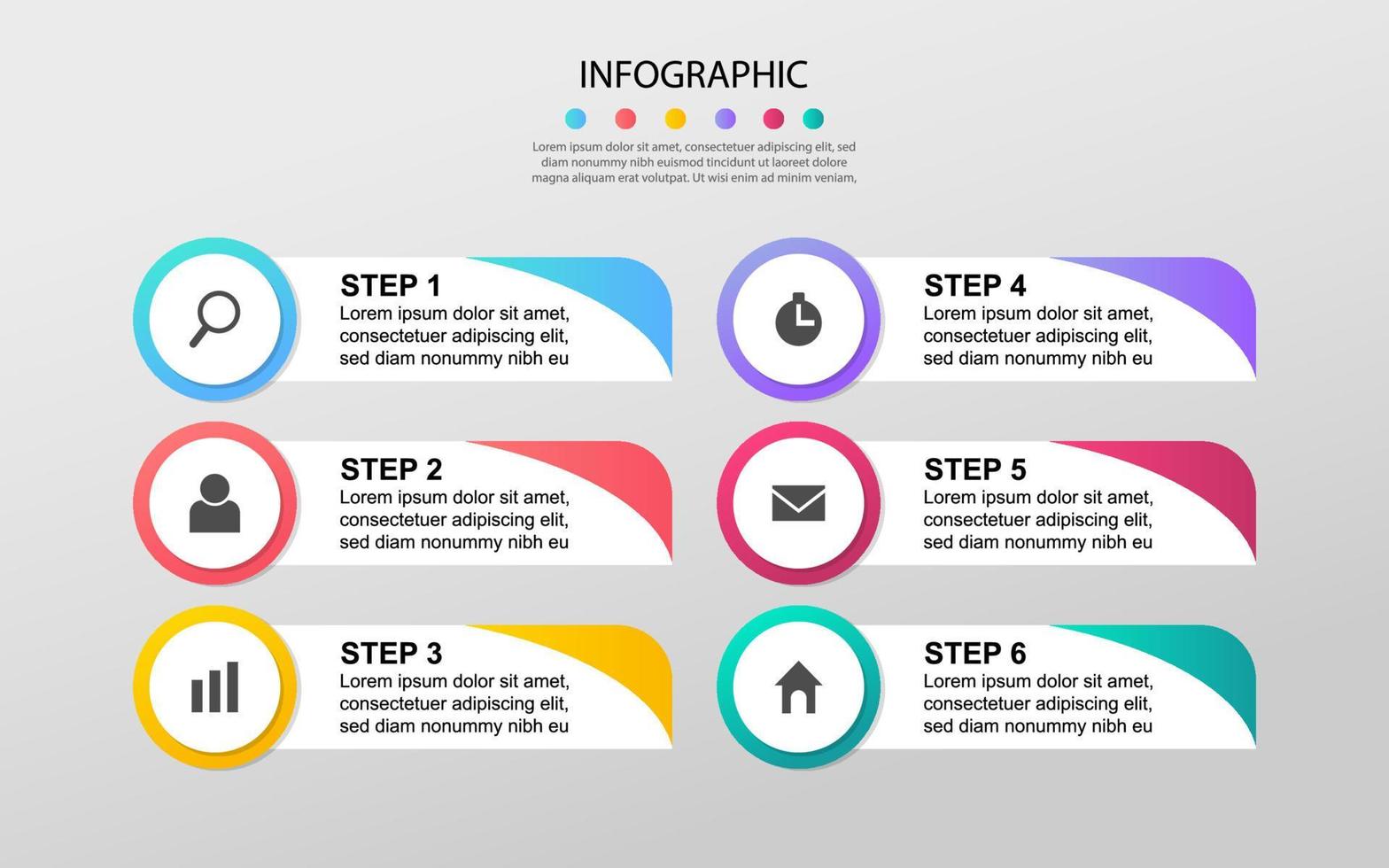 INFOGRAPHIC

Lorem ipsum dolor sit amet, consectetuer adipiscing elit, sed diam nonummy nibh euismod tincidunt ut laoreet dolore magna aliquam erat volutpat. Ut wisi enim ad minim veniam,

STEP 1
Lorem ipsum dolor sit amet, consectetuer adipiscing elit, sed diam nonummy nibh eu

STEP 2
Lorem ipsum dolor sit amet, consectetuer adipiscing elit, sed diam nonummy nibh eu

STEP 3
Lorem ipsum dolor sit amet, consectetuer adipiscing elit, sed diam nonummy nibh eu

STEP 4
Lorem ipsum dolor sit amet, consectetuer adipiscing elit, sed diam nonummy nibh eu

STEP 5
Lorem ipsum dolor sit amet, consectetuer adipiscing elit, sed diam nonummy nibh eu

STEP 6
Lorem ipsum dolor sit amet, consectetuer adipiscing elit, sed diam nonummy nibh eu