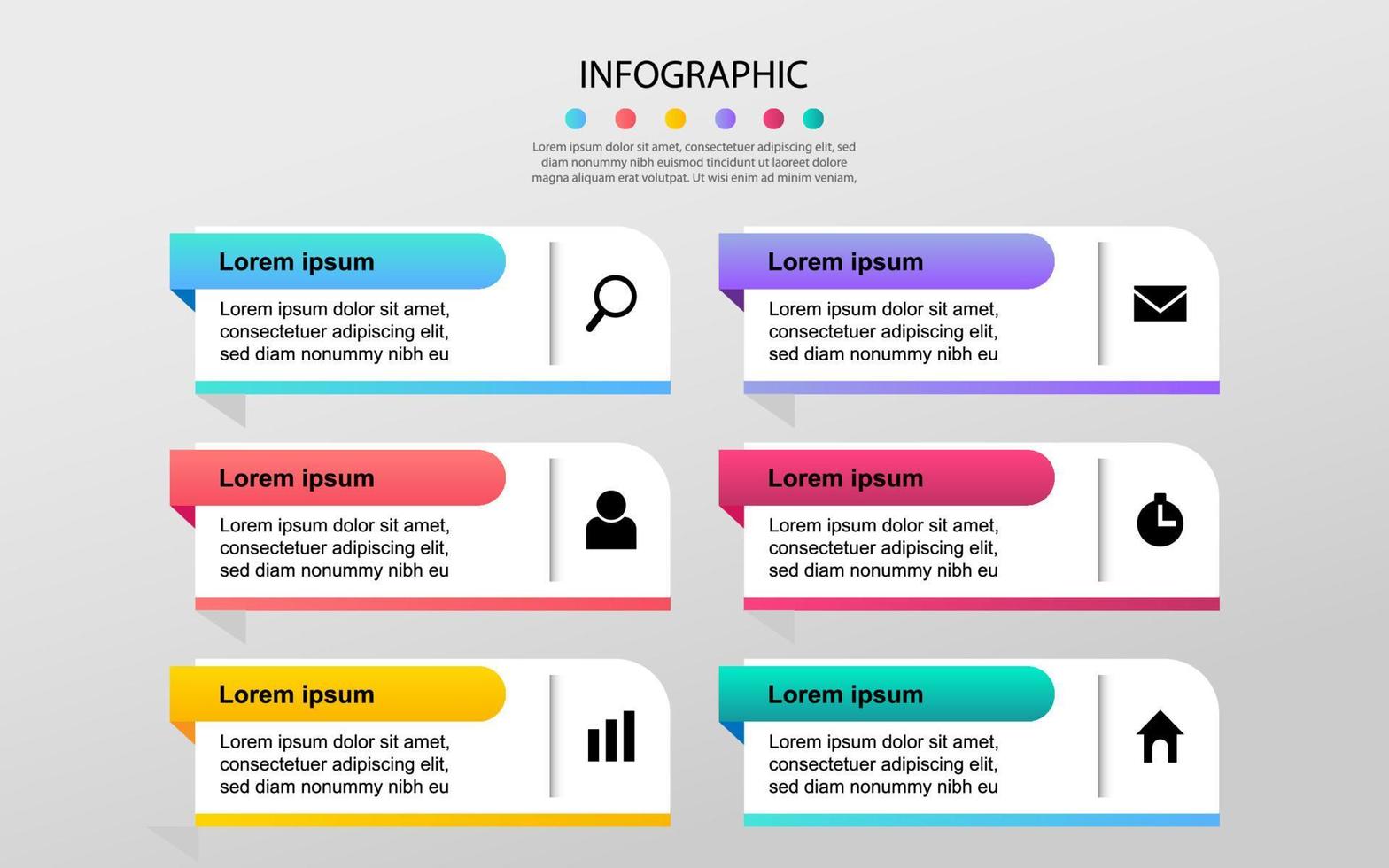 INFOGRAPHIC

Lorem ipsum dolor sit amet, consectetuer adipiscing elit, sed diam nonummy nibh euismod tincidunt ut laoreet dolore magna aliquam erat volutpat. Ut wisi enim ad minim veniam,

Lorem ipsum

Lorem ipsum dolor sit amet, consectetuer adipiscing elit, sed diam nonummy nibh eu

Lorem ipsum

Lorem ipsum dolor sit amet, consectetuer adipiscing elit, sed diam nonummy nibh eu

Lorem ipsum

Lorem ipsum dolor sit amet, consectetuer adipiscing elit, sed diam nonummy nibh eu

Lorem ipsum

Lorem ipsum dolor sit amet, consectetuer adipiscing elit, sed diam nonummy nibh eu

Lorem ipsum

Lorem ipsum dolor sit amet, consectetuer adipiscing elit, sed diam nonummy nibh eu

Lorem ipsum

Lorem ipsum dolor sit amet, consectetuer adipiscing elit, sed diam nonummy nibh eu