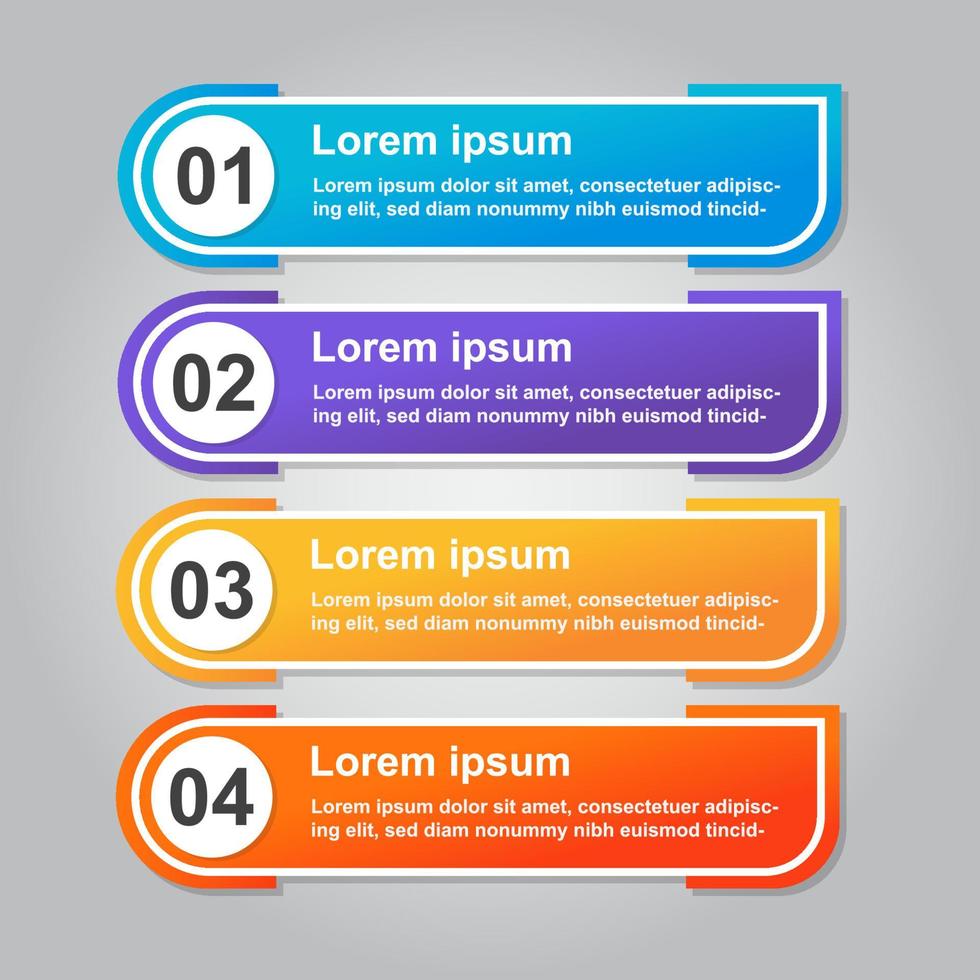 01

Lorem ipsum

Lorem ipsum dolor sit amet, consectetuer adipiscing elit, sed diam nonummy nibh euismod tincid-

02

Lorem ipsum

Lorem ipsum dolor sit amet, consectetuer adipiscing elit, sed diam nonummy nibh euismod tincid-

03

Lorem ipsum

Lorem ipsum dolor sit amet, consectetuer adipiscing elit, sed diam nonummy nibh euismod tincid-

04

Lorem ipsum

Lorem ipsum dolor sit amet, consectetuer adipiscing elit, sed diam nonummy nibh euismod tincid-