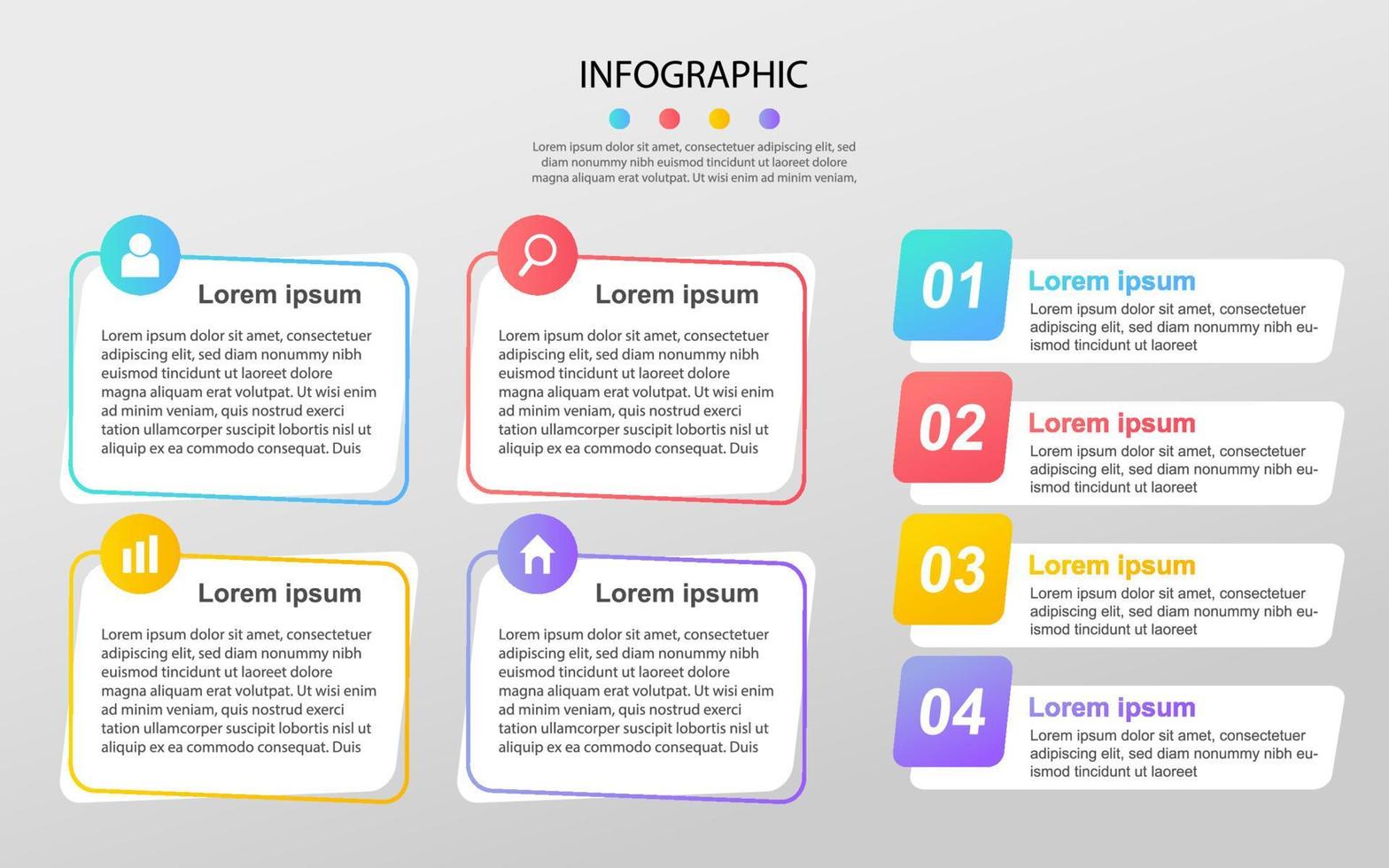 INFOGRAPHIC

Lorem ipsum dolor sit amet, consectetuer adipiscing elit, sed diam nonummy nibh euismod tincidunt ut laoreet dolore magna aliquam erat volutpat. Ut wisi enim ad minim veniam,

Lorem ipsum

Lorem ipsum dolor sit amet, consectetuer adipiscing elit, sed diam nonummy nibh euismod tincidunt ut laoreet dolore magna aliquam erat volutpat. Ut wisi enim ad minim veniam, quis nostrud exerci tation ullamcorper suscipit lobortis nisl ut aliquip ex ea commodo consequat. Duis

Lorem ipsum

Lorem ipsum dolor sit amet, consectetuer adipiscing elit, sed diam nonummy nibh euismod tincidunt ut laoreet dolore magna aliquam erat volutpat. Ut wisi enim ad minim veniam, quis nostrud exerci tation ullamcorper suscipit lobortis nisl ut aliquip ex ea commodo consequat. Duis

Lorem ipsum

Lorem ipsum dolor sit amet, consectetuer adipiscing elit, sed diam nonummy nibh euismod tincidunt ut laoreet dolore magna aliquam erat volutpat. Ut wisi enim ad minim veniam, quis nostrud exerci tation ullamcorper suscipit lobortis nisl ut aliquip ex ea commodo consequat. Duis

Lorem ipsum

Lorem ipsum dolor sit amet, consectetuer adipiscing elit, sed diam nonummy nibh euismod tincidunt ut laoreet dolore magna aliquam erat volutpat. Ut wisi enim ad minim veniam, quis nostrud exerci tation ullamcorper suscipit lobortis nisl ut aliquip ex ea commodo consequat. Duis

01
Lorem ipsum
Lorem ipsum dolor sit amet, consectetuer adipiscing elit, sed diam nonummy nibh euismod tincidunt ut laoreet

02
Lorem ipsum
Lorem ipsum dolor sit amet, consectetuer adipiscing elit, sed diam nonummy nibh euismod tincidunt ut laoreet

03
Lorem ipsum
Lorem ipsum dolor sit amet, consectetuer adipiscing elit, sed diam nonummy nibh euismod tincidunt ut laoreet

04
Lorem ipsum
Lorem ipsum dolor sit amet, consectetuer adipiscing elit, sed diam nonummy nibh euismod tincidunt ut laoreet