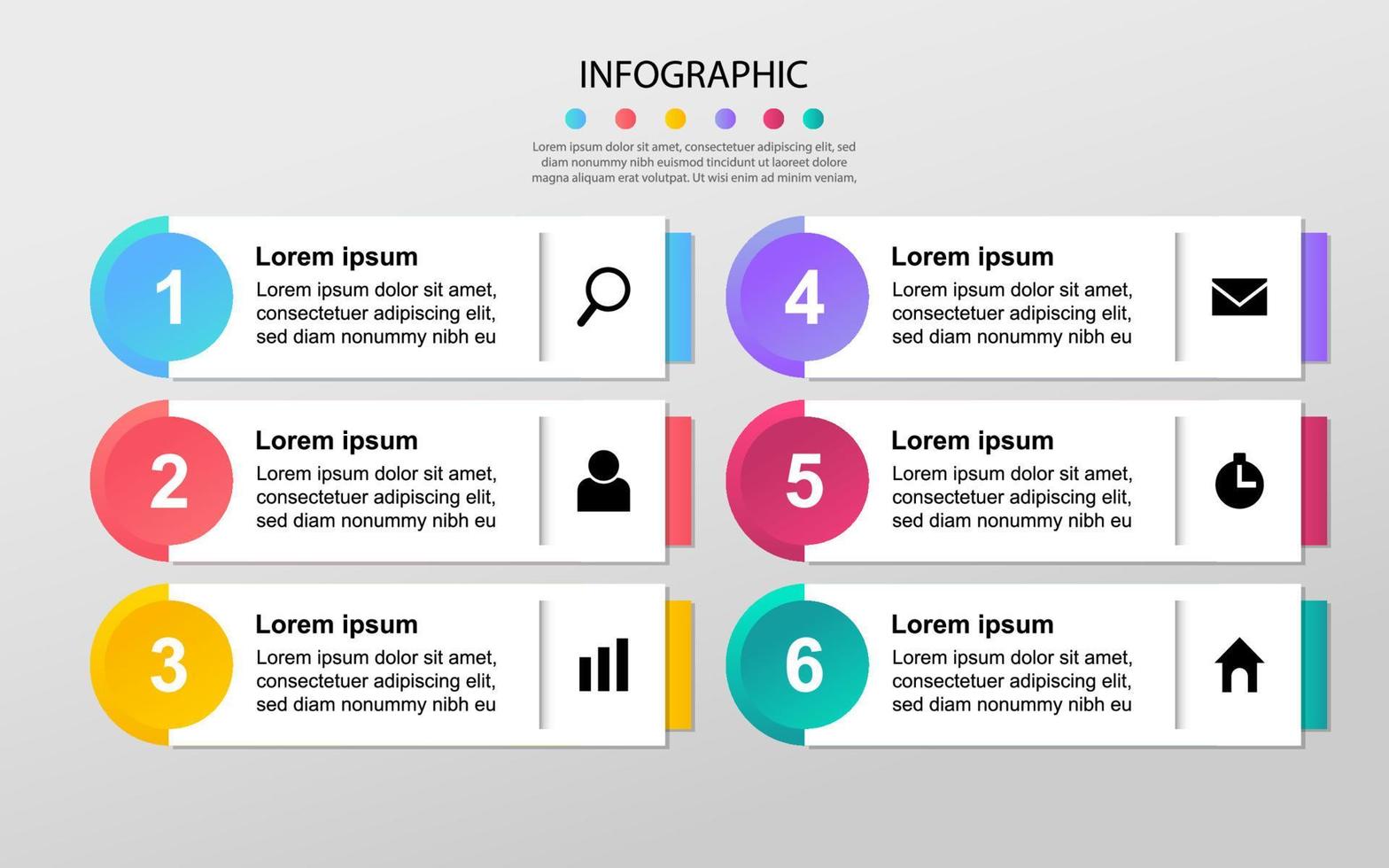 INFOGRAPHIC

Lorem ipsum dolor sit amet, consectetuer adipiscing elit, sed diam nonummy nibh euismod tincidunt ut laoreet dolore magna aliquam erat volutpat. Ut wisi enim ad minim veniam,

1
Lorem ipsum
Lorem ipsum dolor sit amet, consectetuer adipiscing elit, sed diam nonummy nibh eu

2
Lorem ipsum
Lorem ipsum dolor sit amet, consectetuer adipiscing elit, sed diam nonummy nibh eu

3
Lorem ipsum
Lorem ipsum dolor sit amet, consectetuer adipiscing elit, sed diam nonummy nibh eu

4
Lorem ipsum
Lorem ipsum dolor sit amet, consectetuer adipiscing elit, sed diam nonummy nibh eu

5
Lorem ipsum
Lorem ipsum dolor sit amet, consectetuer adipiscing elit, sed diam nonummy nibh eu

6
Lorem ipsum
Lorem ipsum dolor sit amet, consectetuer adipiscing elit, sed diam nonummy nibh eu