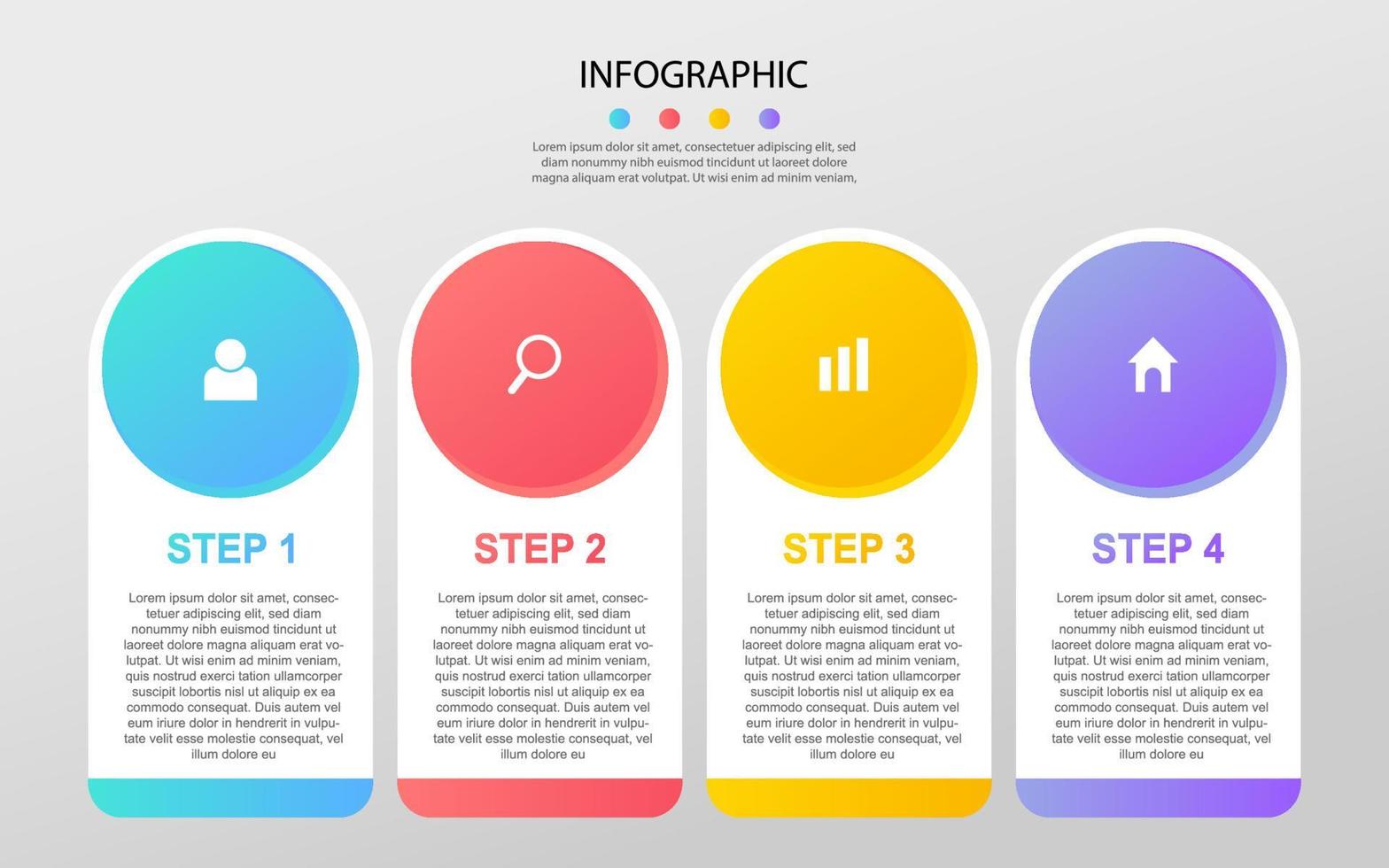 INFOGRAPHIC

Lorem ipsum dolor sit amet, consectetuer adipiscing elit, sed diam nonummy nibh euismod tincidunt ut laoreet dolore magna aliquam erat volutpat. Ut wisi enim ad minim veniam,

STEP 1

Lorem ipsum dolor sit amet, consectetuer adipiscing elit, sed diam nonummy nibh euismod tincidunt ut laoreet dolore magna aliquam erat volutpat. Ut wisi enim ad minim veniam, quis nostrud exerci tation ullamcorper suscipit lobortis nisl ut aliquip ex ea commodo consequat. Duis autem vel eum iriure dolor in hendrerit in vulputate velit esse molestie consequat, vel illum dolore eu

STEP 2

Lorem ipsum dolor sit amet, consectetuer adipiscing elit, sed diam nonummy nibh euismod tincidunt ut laoreet dolore magna aliquam erat volutpat. Ut wisi enim ad minim veniam, quis nostrud exerci tation ullamcorper suscipit lobortis nisl ut aliquip ex ea commodo consequat. Duis autem vel eum iriure dolor in hendrerit in vulputate velit esse molestie consequat, vel illum dolore eu

STEP 3

Lorem ipsum dolor sit amet, consectetuer adipiscing elit, sed diam nonummy nibh euismod tincidunt ut laoreet dolore magna aliquam erat volutpat. Ut wisi enim ad minim veniam, quis nostrud exerci tation ullamcorper suscipit lobortis nisl ut aliquip ex ea commodo consequat. Duis autem vel eum iriure dolor in hendrerit in vulputate velit esse molestie consequat, vel illum dolore eu

STEP 4

Lorem ipsum dolor sit amet, consectetuer adipiscing elit, sed diam nonummy nibh euismod tincidunt ut laoreet dolore magna aliquam erat volutpat. Ut wisi enim ad minim veniam, quis nostrud exerci tation ullamcorper suscipit lobortis nisl ut aliquip ex ea commodo consequat. Duis autem vel eum iriure dolor in hendrerit in vulputate velit esse molestie consequat, vel illum dolore eu