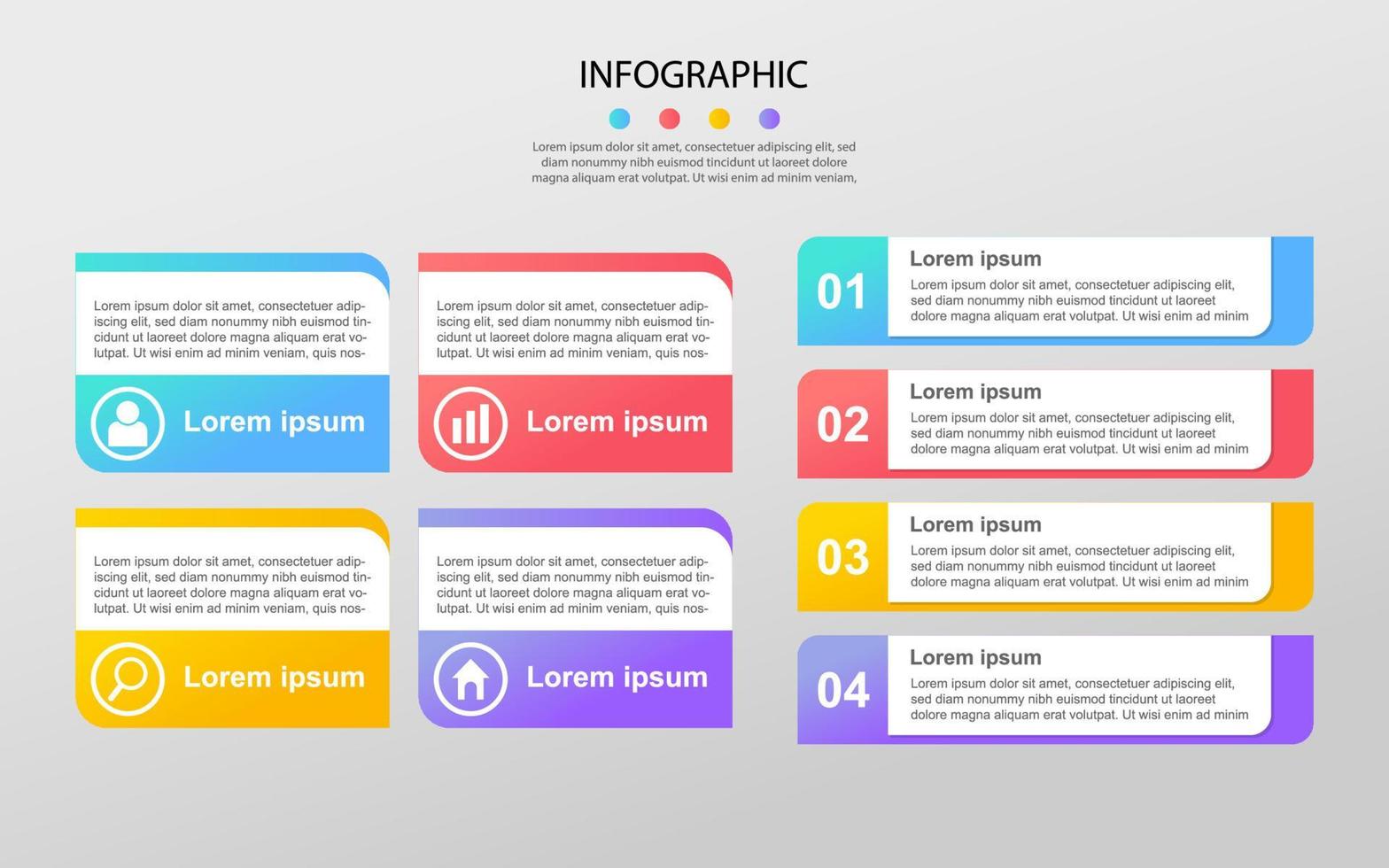 INFOGRAPHIC

Lorem ipsum dolor sit amet, consectetuer adipiscing elit, sed diam nonummy nibh euismod tincidunt ut laoreet dolore magna aliquam erat volutpat. Ut wisi enim ad minim veniam,

Lorem ipsum dolor sit amet, consectetuer adipiscing elit, sed diam nonummy nibh euismod tincidunt ut laoreet dolore magna aliquam erat volutpat. Ut wisi enim ad minim veniam, quis nos-

Lorem ipsum

Lorem ipsum dolor sit amet, consectetuer adipiscing elit, sed diam nonummy nibh euismod tincidunt ut laoreet dolore magna aliquam erat volutpat. Ut wisi enim ad minim veniam, quis nos-

Lorem ipsum

Lorem ipsum dolor sit amet, consectetuer adipiscing elit, sed diam nonummy nibh euismod tincidunt ut laoreet dolore magna aliquam erat volutpat. Ut wisi enim ad minim veniam, quis nos-

Lorem ipsum

Lorem ipsum dolor sit amet, consectetuer adipiscing elit, sed diam nonummy nibh euismod tincidunt ut laoreet dolore magna aliquam erat volutpat. Ut wisi enim ad minim veniam, quis nos-

Lorem ipsum

01
Lorem ipsum
Lorem ipsum dolor sit amet, consectetuer adipiscing elit, sed diam nonummy nibh euismod tincidunt ut laoreet dolore magna aliquam erat volutpat. Ut wisi enim ad minim

02
Lorem ipsum
Lorem ipsum dolor sit amet, consectetuer adipiscing elit, sed diam nonummy nibh euismod tincidunt ut laoreet dolore magna aliquam erat volutpat. Ut wisi enim ad minim

03
Lorem ipsum
Lorem ipsum dolor sit amet, consectetuer adipiscing elit, sed diam nonummy nibh euismod tincidunt ut laoreet dolore magna aliquam erat volutpat. Ut wisi enim ad minim

04
Lorem ipsum
Lorem ipsum dolor sit amet, consectetuer adipiscing elit, sed diam nonummy nibh euismod tincidunt ut laoreet dolore magna aliquam erat volutpat. Ut wisi enim ad minim