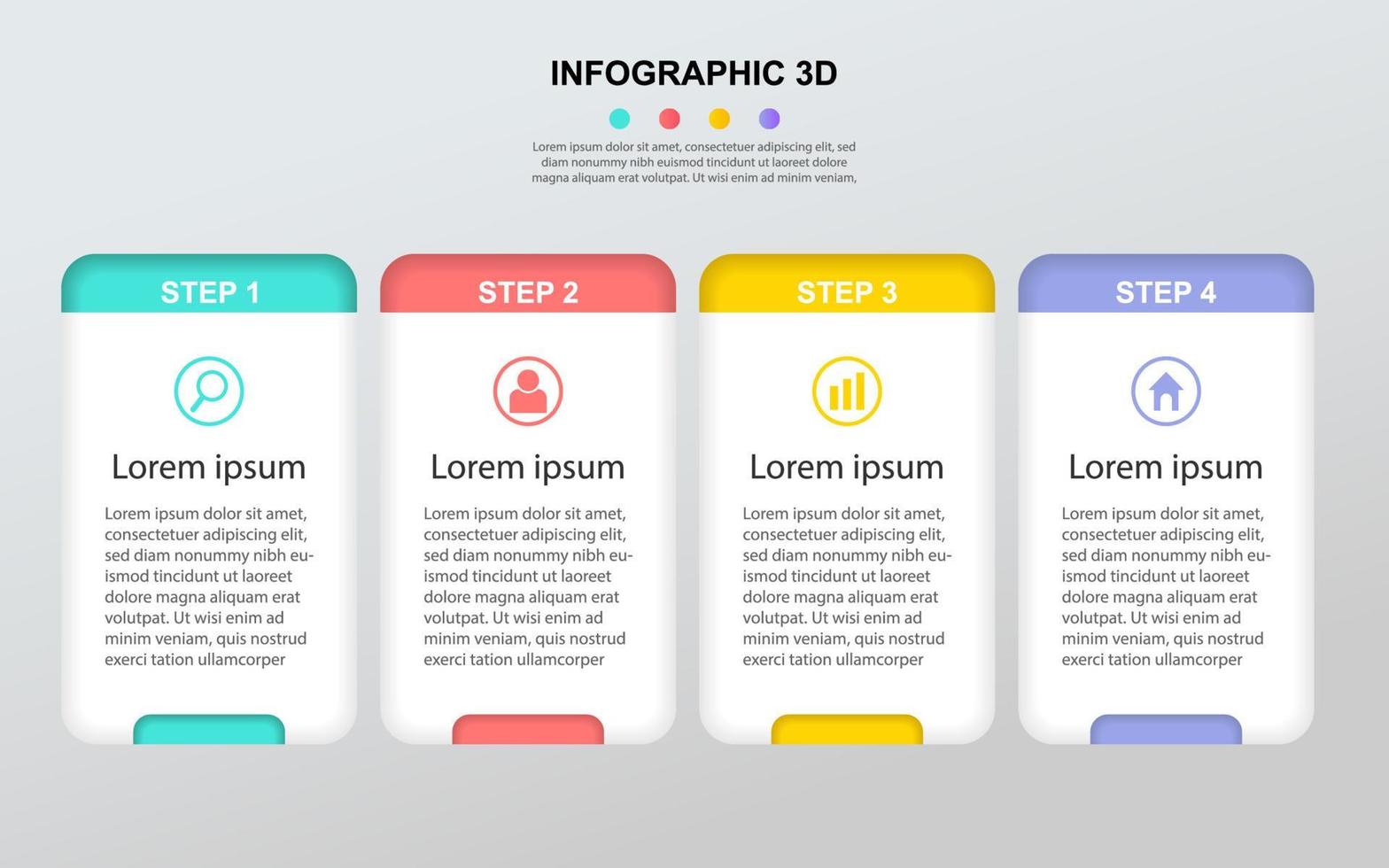 INFOGRAPHIC 3D

Lorem ipsum dolor sit amet, consectetuer adipiscing elit, sed diam nonummy nibh euismod tincidunt ut laoreet dolore magna aliquam erat volutpat. Ut wisi enim ad minim veniam,

STEP 1

Lorem ipsum

Lorem ipsum dolor sit amet, consectetuer adipiscing elit, sed diam nonummy nibh euismod tincidunt ut laoreet dolore magna aliquam erat volutpat. Ut wisi enim ad minim veniam, quis nostrud exerci tation ullamcorper

STEP 2

Lorem ipsum

Lorem ipsum dolor sit amet, consectetuer adipiscing elit, sed diam nonummy nibh euismod tincidunt ut laoreet dolore magna aliquam erat volutpat. Ut wisi enim ad minim veniam, quis nostrud exerci tation ullamcorper

STEP 3

Lorem ipsum

Lorem ipsum dolor sit amet, consectetuer adipiscing elit, sed diam nonummy nibh euismod tincidunt ut laoreet dolore magna aliquam erat volutpat. Ut wisi enim ad minim veniam, quis nostrud exerci tation ullamcorper

STEP 4

Lorem ipsum

Lorem ipsum dolor sit amet, consectetuer adipiscing elit, sed diam nonummy nibh euismod tincidunt ut laoreet dolore magna aliquam erat volutpat. Ut wisi enim ad minim veniam, quis nostrud exerci tation ullamcorper