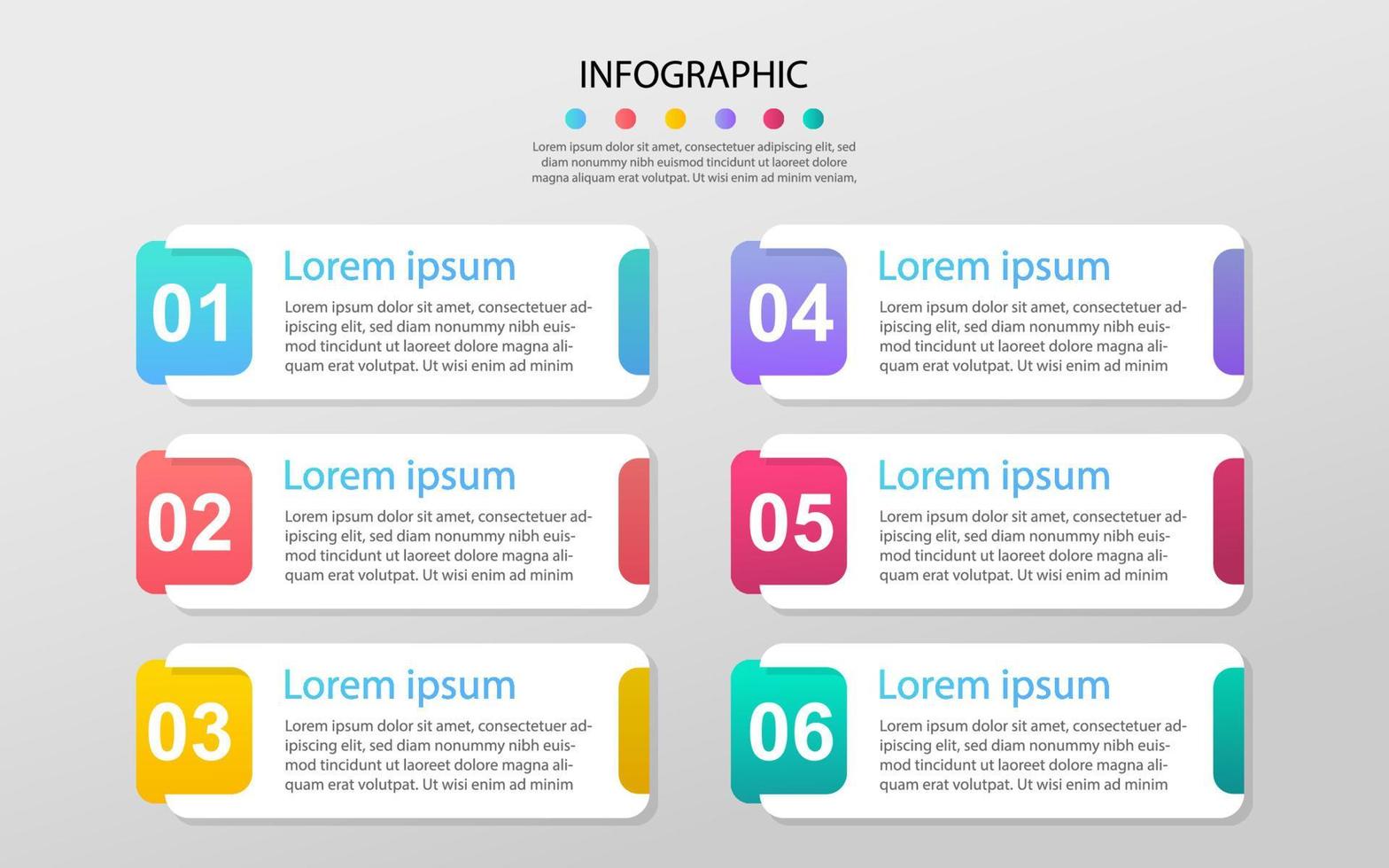 INFOGRAPHIC

Lorem ipsum dolor sit amet, consectetuer adipiscing elit, sed diam nonummy nibh euismod tincidunt ut laoreet dolore magna aliquam erat volutpat. Ut wisi enim ad minim veniam,

01
Lorem ipsum
Lorem ipsum dolor sit amet, consectetuer adipiscing elit, sed diam nonummy nibh euismod tincidunt ut laoreet dolore magna aliquam erat volutpat. Ut wisi enim ad minim

02
Lorem ipsum
Lorem ipsum dolor sit amet, consectetuer adipiscing elit, sed diam nonummy nibh euismod tincidunt ut laoreet dolore magna aliquam erat volutpat. Ut wisi enim ad minim

03
Lorem ipsum
Lorem ipsum dolor sit amet, consectetuer adipiscing elit, sed diam nonummy nibh euismod tincidunt ut laoreet dolore magna aliquam erat volutpat. Ut wisi enim ad minim

04
Lorem ipsum
Lorem ipsum dolor sit amet, consectetuer adipiscing elit, sed diam nonummy nibh euismod tincidunt ut laoreet dolore magna aliquam erat volutpat. Ut wisi enim ad minim

05
Lorem ipsum
Lorem ipsum dolor sit amet, consectetuer adipiscing elit, sed diam nonummy nibh euismod tincidunt ut laoreet dolore magna aliquam erat volutpat. Ut wisi enim ad minim

06
Lorem ipsum
Lorem ipsum dolor sit amet, consectetuer adipiscing elit, sed diam nonummy nibh euismod tincidunt ut laoreet dolore magna aliquam erat volutpat. Ut wisi enim ad minim