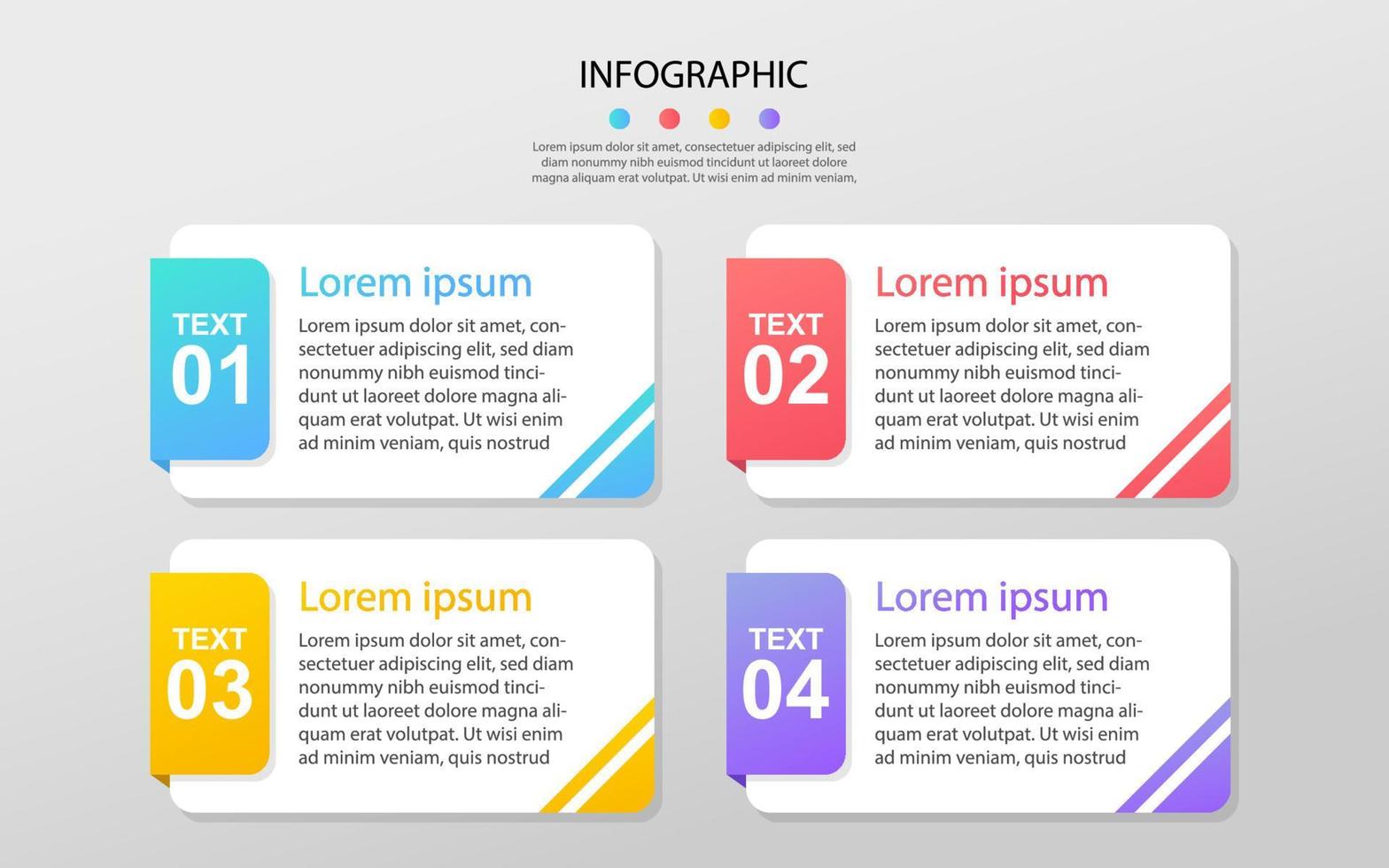 INFOGRAPHIC

Lorem ipsum dolor sit amet, consectetuer adipiscing elit, sed diam nonummy nibh euismod tincidunt ut laoreet dolore magna aliquam erat volutpat. Ut wisi enim ad minim veniam,

TEXT 01

Lorem ipsum

Lorem ipsum dolor sit amet, consectetuer adipiscing elit, sed diam nonummy nibh euismod tincidunt ut laoreet dolore magna aliquam erat volutpat. Ut wisi enim ad minim veniam, quis nostrud

TEXT 02

Lorem ipsum

Lorem ipsum dolor sit amet, consectetuer adipiscing elit, sed diam nonummy nibh euismod tincidunt ut laoreet dolore magna aliquam erat volutpat. Ut wisi enim ad minim veniam, quis nostrud

TEXT 03

Lorem ipsum

Lorem ipsum dolor sit amet, consectetuer adipiscing elit, sed diam nonummy nibh euismod tincidunt ut laoreet dolore magna aliquam erat volutpat. Ut wisi enim ad minim veniam, quis nostrud

TEXT 04

Lorem ipsum

Lorem ipsum dolor sit amet, consectetuer adipiscing elit, sed diam nonummy nibh euismod tincidunt ut laoreet dolore magna aliquam erat volutpat. Ut wisi enim ad minim veniam, quis nostrud