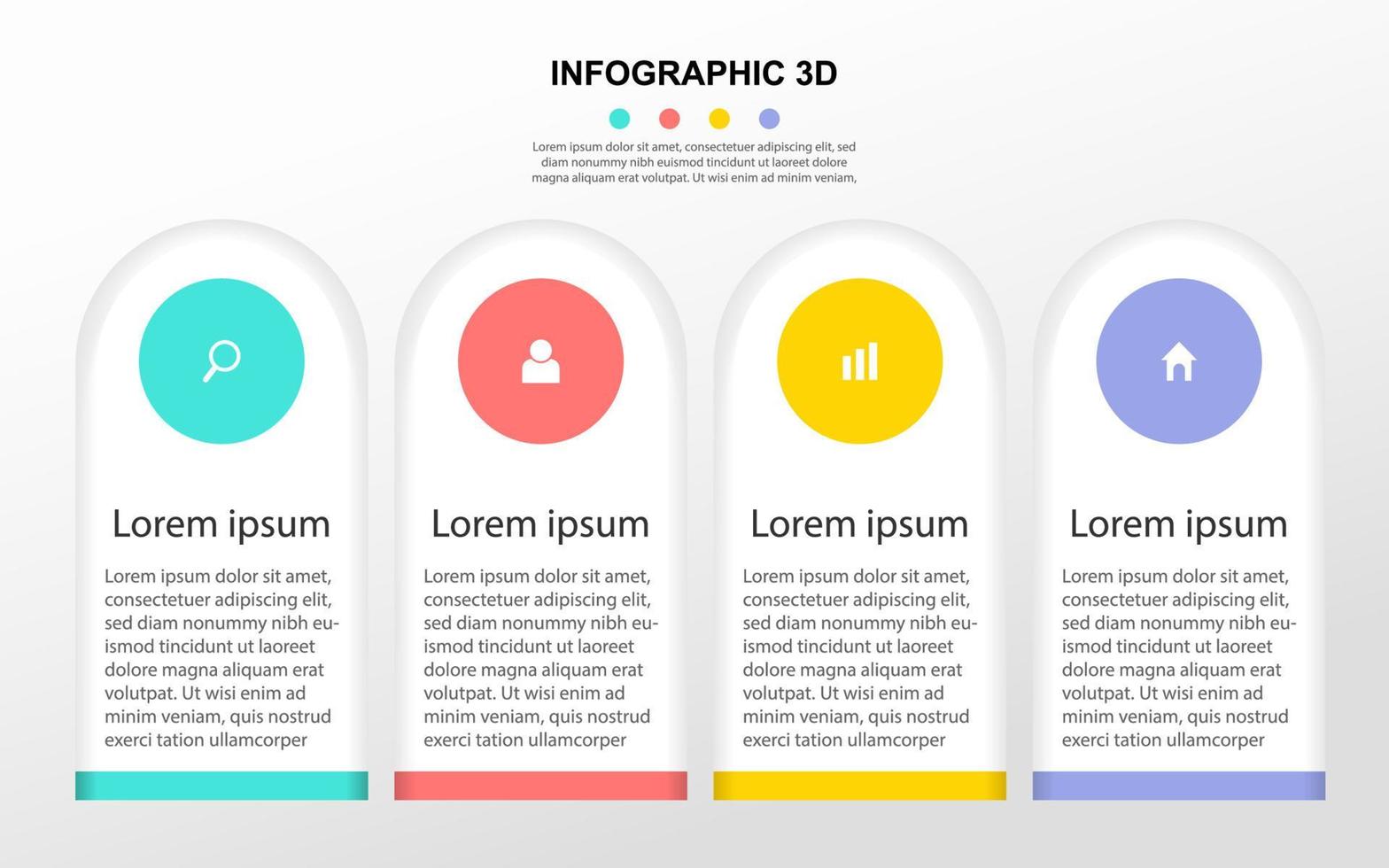 INFOGRAPHIC 3D

Lorem ipsum dolor sit amet, consectetuer adipiscing elit, sed diam nonummy nibh euismod tincidunt ut laoreet dolore magna aliquam erat volutpat. Ut wisi enim ad minim veniam,

Lorem ipsum

Lorem ipsum dolor sit amet, consectetuer adipiscing elit, sed diam nonummy nibh euismod tincidunt ut laoreet dolore magna aliquam erat volutpat. Ut wisi enim ad minim veniam, quis nostrud exerci tation ullamcorper

Lorem ipsum

Lorem ipsum dolor sit amet, consectetuer adipiscing elit, sed diam nonummy nibh euismod tincidunt ut laoreet dolore magna aliquam erat volutpat. Ut wisi enim ad minim veniam, quis nostrud exerci tation ullamcorper

Lorem ipsum

Lorem ipsum dolor sit amet, consectetuer adipiscing elit, sed diam nonummy nibh euismod tincidunt ut laoreet dolore magna aliquam erat volutpat. Ut wisi enim ad minim veniam, quis nostrud exerci tation ullamcorper

Lorem ipsum

Lorem ipsum dolor sit amet, consectetuer adipiscing elit, sed diam nonummy nibh euismod tincidunt ut laoreet dolore magna aliquam erat volutpat. Ut wisi enim ad minim veniam, quis nostrud exerci tation ullamcorper