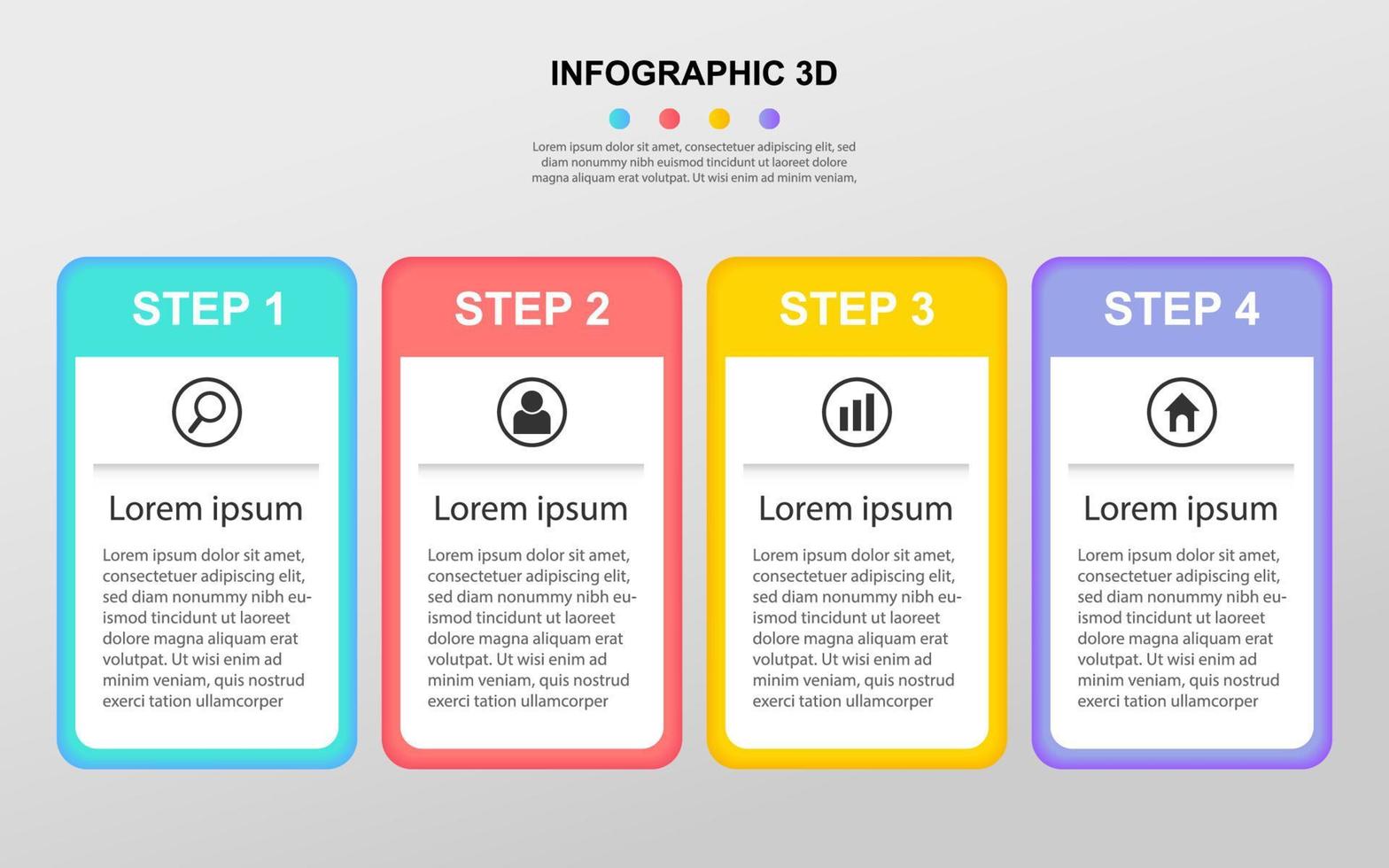 INFOGRAPHIC 3D

Lorem ipsum dolor sit amet, consectetuer adipiscing elit, sed diam nonummy nibh euismod tincidunt ut laoreet dolore magna aliquam erat volutpat. Ut wisi enim ad minim veniam,

STEP 1

Lorem ipsum

Lorem ipsum dolor sit amet, consectetuer adipiscing elit, sed diam nonummy nibh euismod tincidunt ut laoreet dolore magna aliquam erat volutpat. Ut wisi enim ad minim veniam, quis nostrud exerci tation ullamcorper

STEP 2

Lorem ipsum

Lorem ipsum dolor sit amet, consectetuer adipiscing elit, sed diam nonummy nibh euismod tincidunt ut laoreet dolore magna aliquam erat volutpat. Ut wisi enim ad minim veniam, quis nostrud exerci tation ullamcorper

STEP 3

Lorem ipsum

Lorem ipsum dolor sit amet, consectetuer adipiscing elit, sed diam nonummy nibh euismod tincidunt ut laoreet dolore magna aliquam erat volutpat. Ut wisi enim ad minim veniam, quis nostrud exerci tation ullamcorper

STEP 4

Lorem ipsum

Lorem ipsum dolor sit amet, consectetuer adipiscing elit, sed diam nonummy nibh euismod tincidunt ut laoreet dolore magna aliquam erat volutpat. Ut wisi enim ad minim veniam, quis nostrud exerci tation ullamcorper