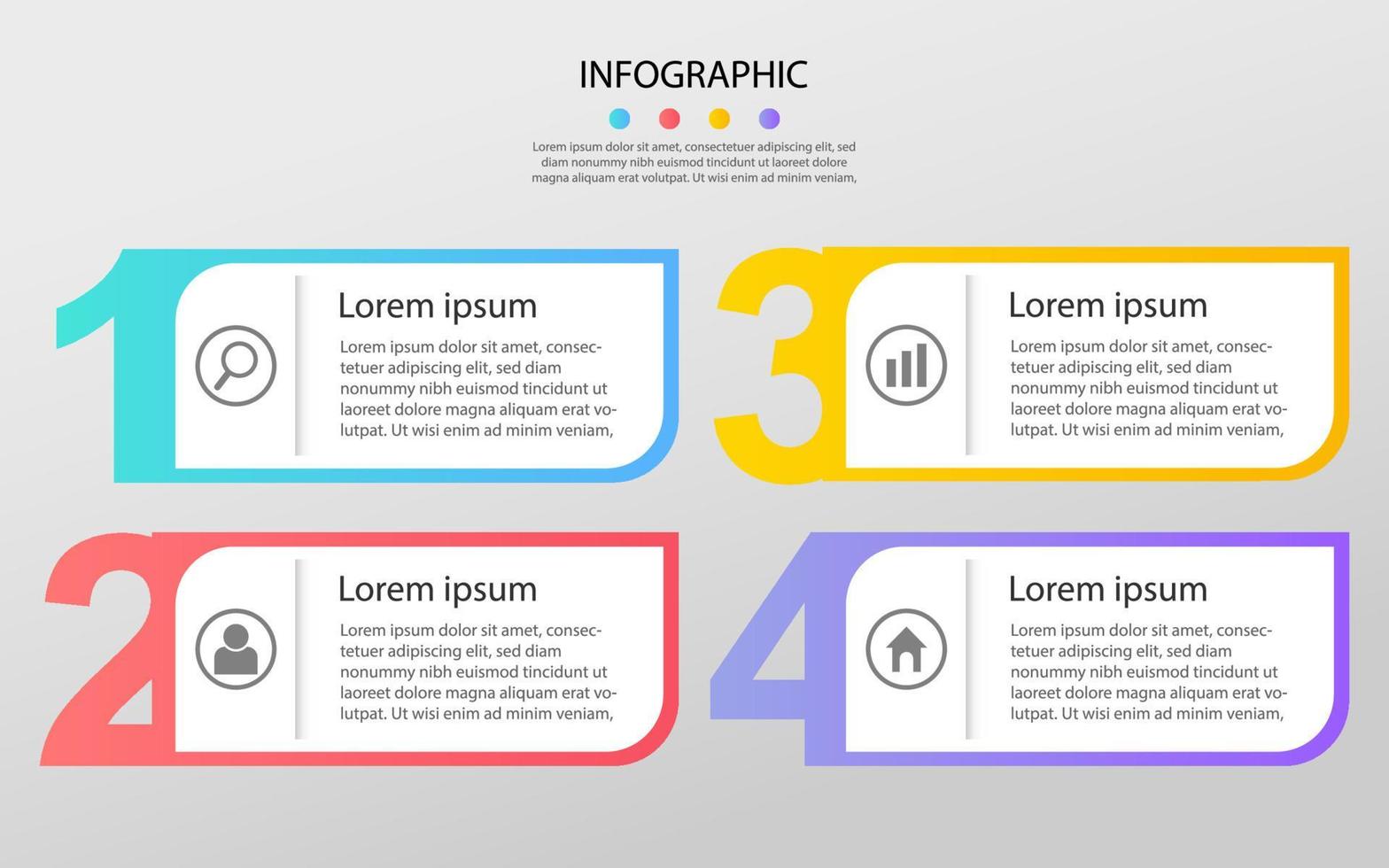 INFOGRAPHIC

Lorem ipsum dolor sit amet, consectetuer adipiscing elit, sed diam nonummy nibh euismod tincidunt ut laoreet dolore magna aliquam erat volutpat. Ut wisi enim ad minim veniam,

1

Lorem ipsum

Lorem ipsum dolor sit amet, consectetuer adipiscing elit, sed diam nonummy nibh euismod tincidunt ut laoreet dolore magna aliquam erat volutpat. Ut wisi enim ad minim veniam,

2

Lorem ipsum

Lorem ipsum dolor sit amet, consectetuer adipiscing elit, sed diam nonummy nibh euismod tincidunt ut laoreet dolore magna aliquam erat volutpat. Ut wisi enim ad minim veniam,

3

Lorem ipsum

Lorem ipsum dolor sit amet, consectetuer adipiscing elit, sed diam nonummy nibh euismod tincidunt ut laoreet dolore magna aliquam erat volutpat. Ut wisi enim ad minim veniam,

4

Lorem ipsum

Lorem ipsum dolor sit amet, consectetuer adipiscing elit, sed diam nonummy nibh euismod tincidunt ut laoreet dolore magna aliquam erat volutpat. Ut wisi enim ad minim veniam,