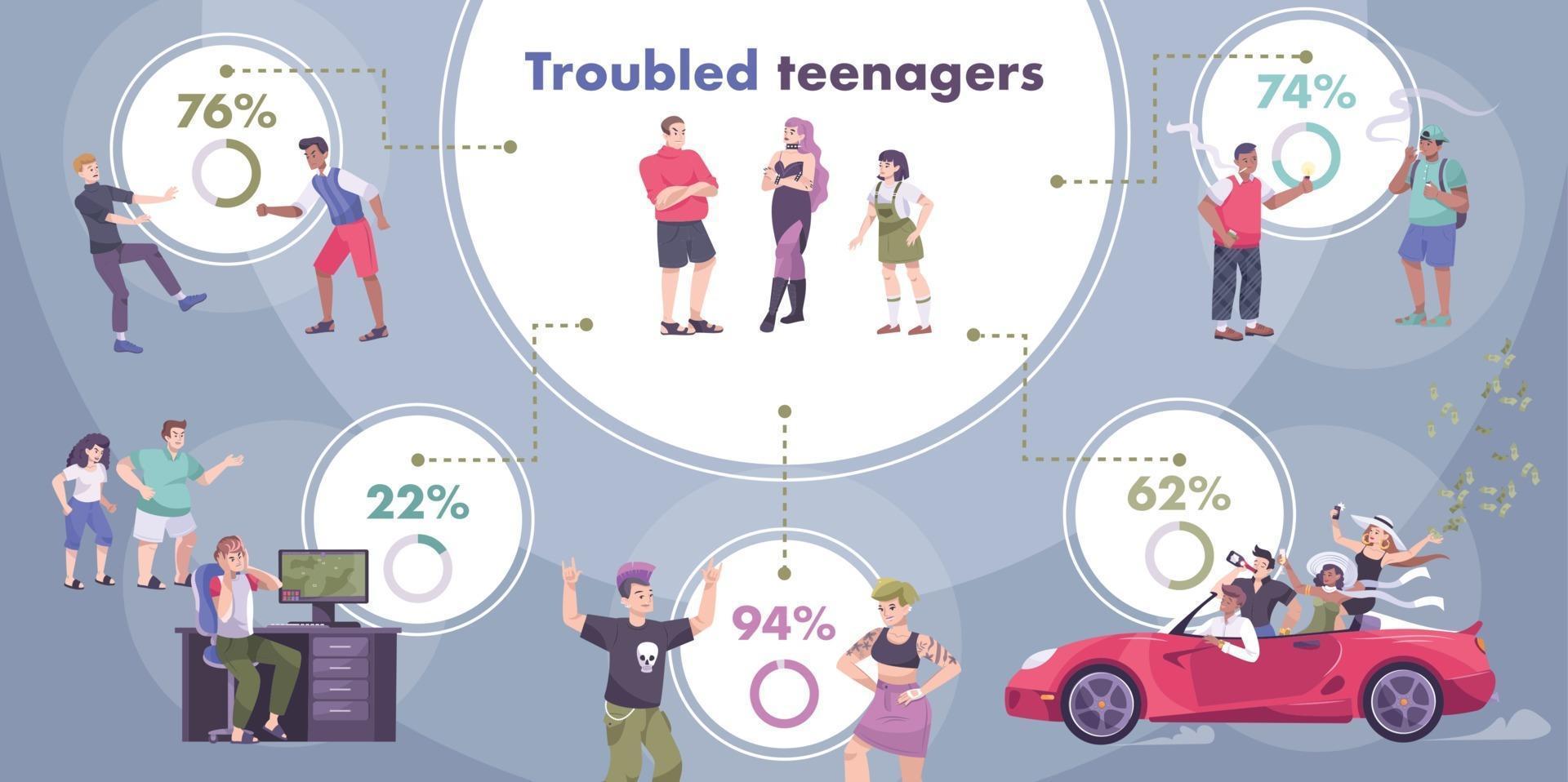 Troubled teenagers

76%

74%

22%

94%

62%