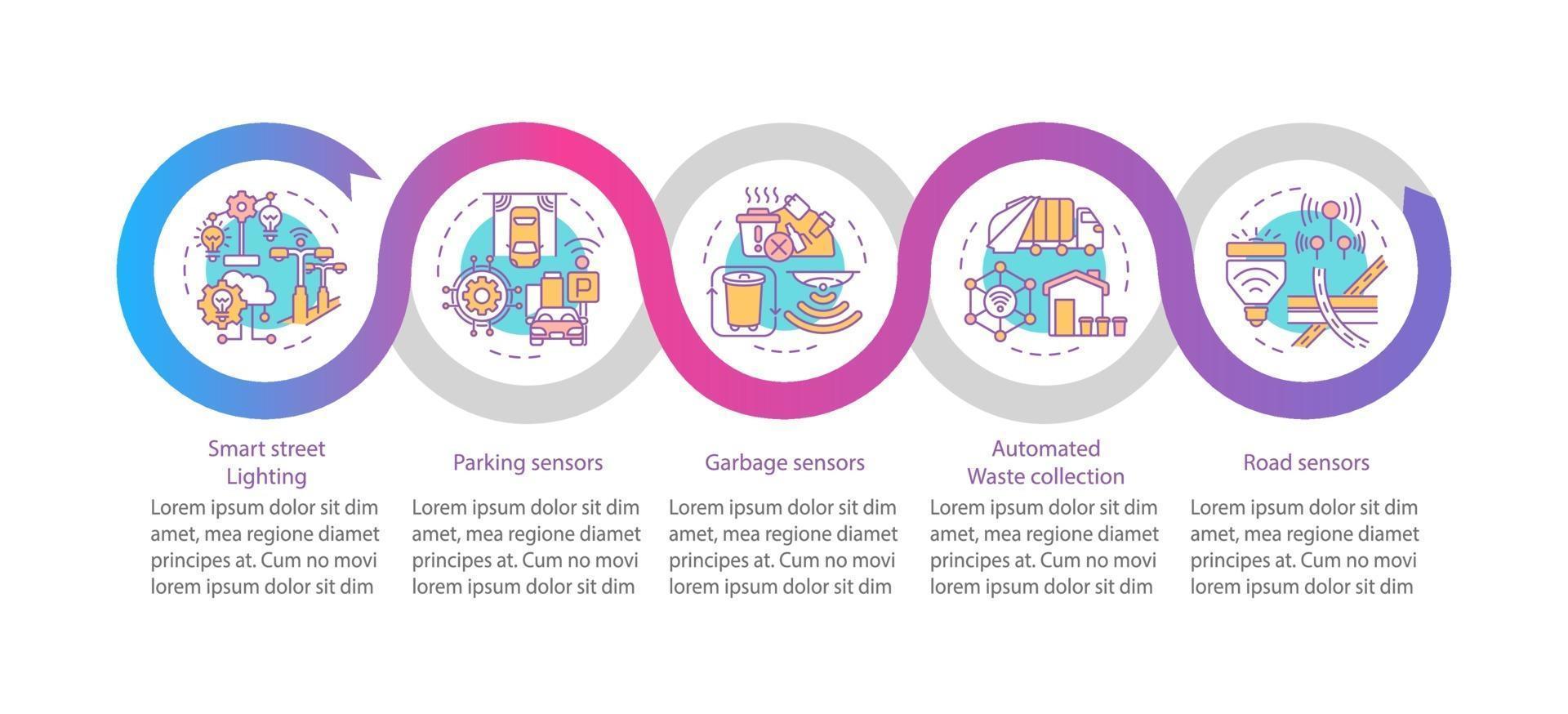 P

Smart street Lighting

Lorem ipsum dolor sit dim amet, mea regione diamet principes at. Cum no movi lorem ipsum dolor sit dim

Parking sensors

Lorem ipsum dolor sit dim amet, mea regione diamet principes at. Cum no movi lorem ipsum dolor sit dim

Garbage sensors

Lorem ipsum dolor sit dim amet, mea regione diamet principes at. Cum no movi lorem ipsum dolor sit dim

Automated Waste collection

Lorem ipsum dolor sit dim amet, mea regione diamet principes at. Cum no movi lorem ipsum dolor sit dim

Road sensors

Lorem ipsum dolor sit dim amet, mea regione diamet principes at. Cum no movi lorem ipsum dolor sit dim