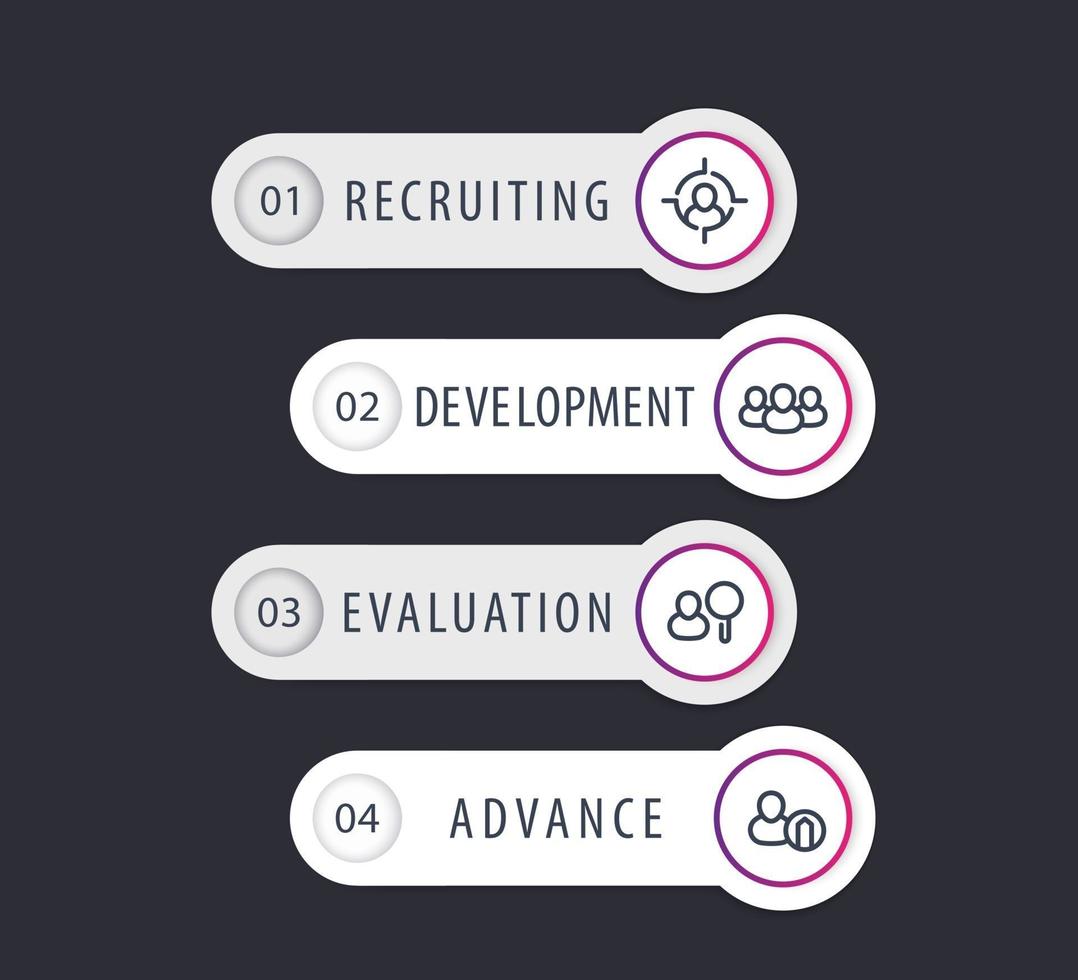 01 RECRUITING

02 DEVELOPMENT

03 EVALUATION

04 ADVANCE