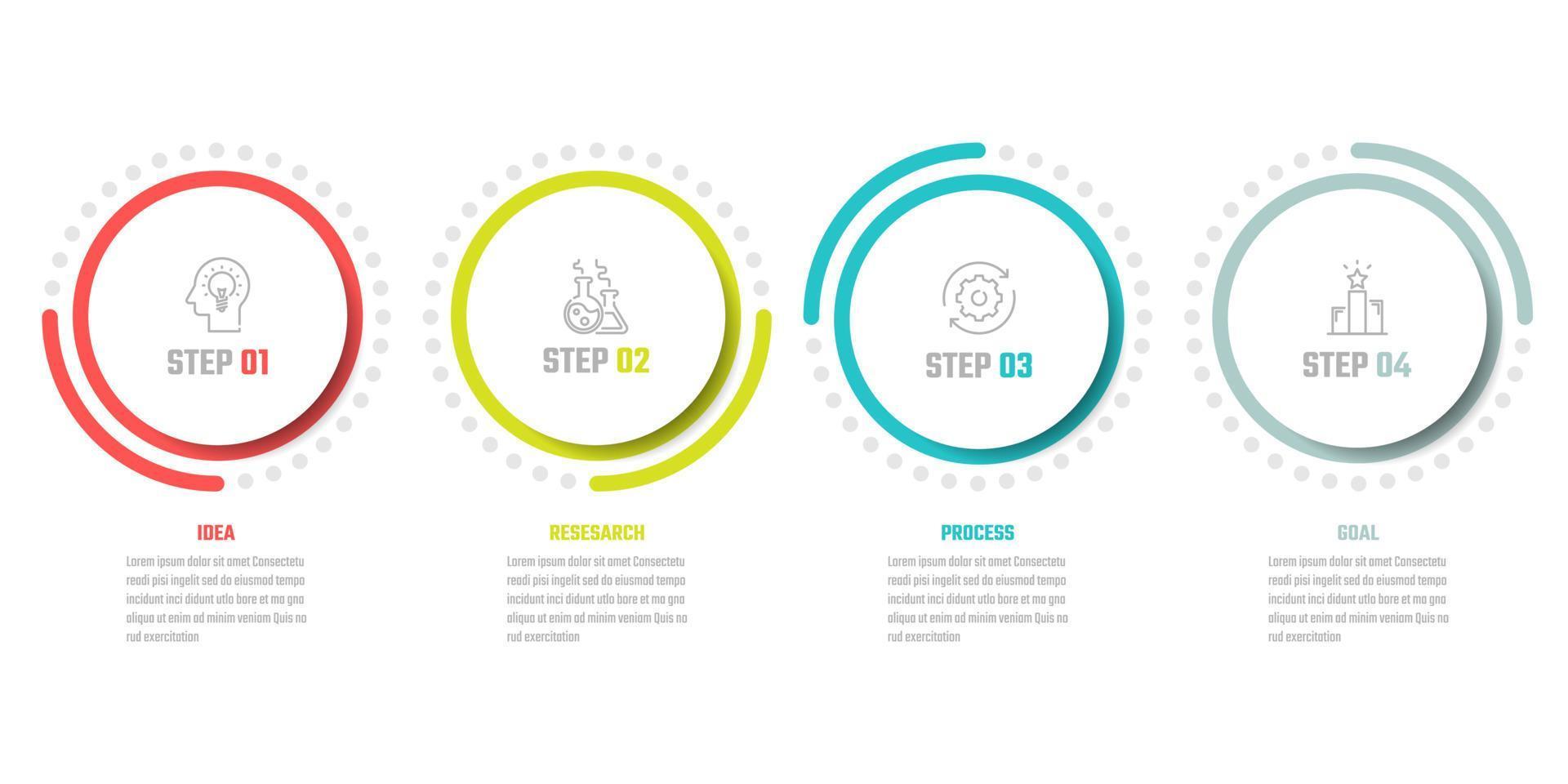 STEP 01

IDEA

Lorem ipsum dolor sit amet Consectetu readi pisi ingelit sed do eiusmod tempo incidunt inci didunt utlo bore et ma gna aliqua ut enim ad minim veniam Quis no rud exercitation

STEP 02

RESESARCH

Lorem ipsum dolor sit amet Consectetu readi pisi ingelit sed do eiusmod tempo incidunt inci didunt utlo bore et ma gna aliqua ut enim ad minim veniam Quis no rud exercitation

STEP 03

PROCESS

Lorem ipsum dolor sit amet Consectetu readi pisi ingelit sed do eiusmod tempo incidunt inci didunt utlo bore et ma gna aliqua ut enim ad minim veniam Quis no rud exercitation

STEP 04

GOAL

Lorem ipsum dolor sit amet Consectetu readi pisi ingelit sed do eiusmod tempo incidunt inci didunt utlo bore et ma gna aliqua ut enim ad minim veniam Quis no rud exercitation