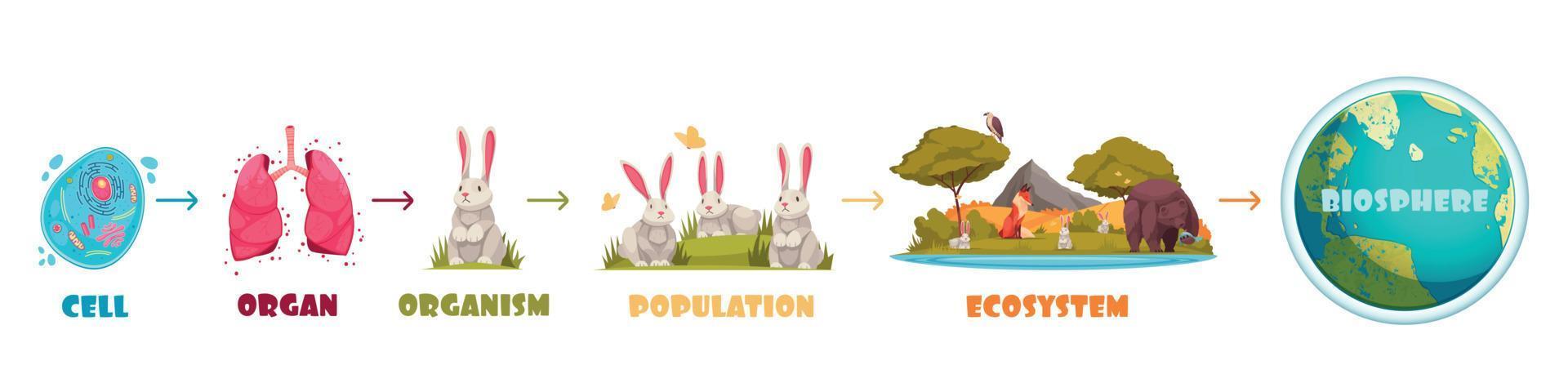 CELL

ORGAN

ORGANISM

POPULATION

ECOSYSTEM

BIOSPHERE