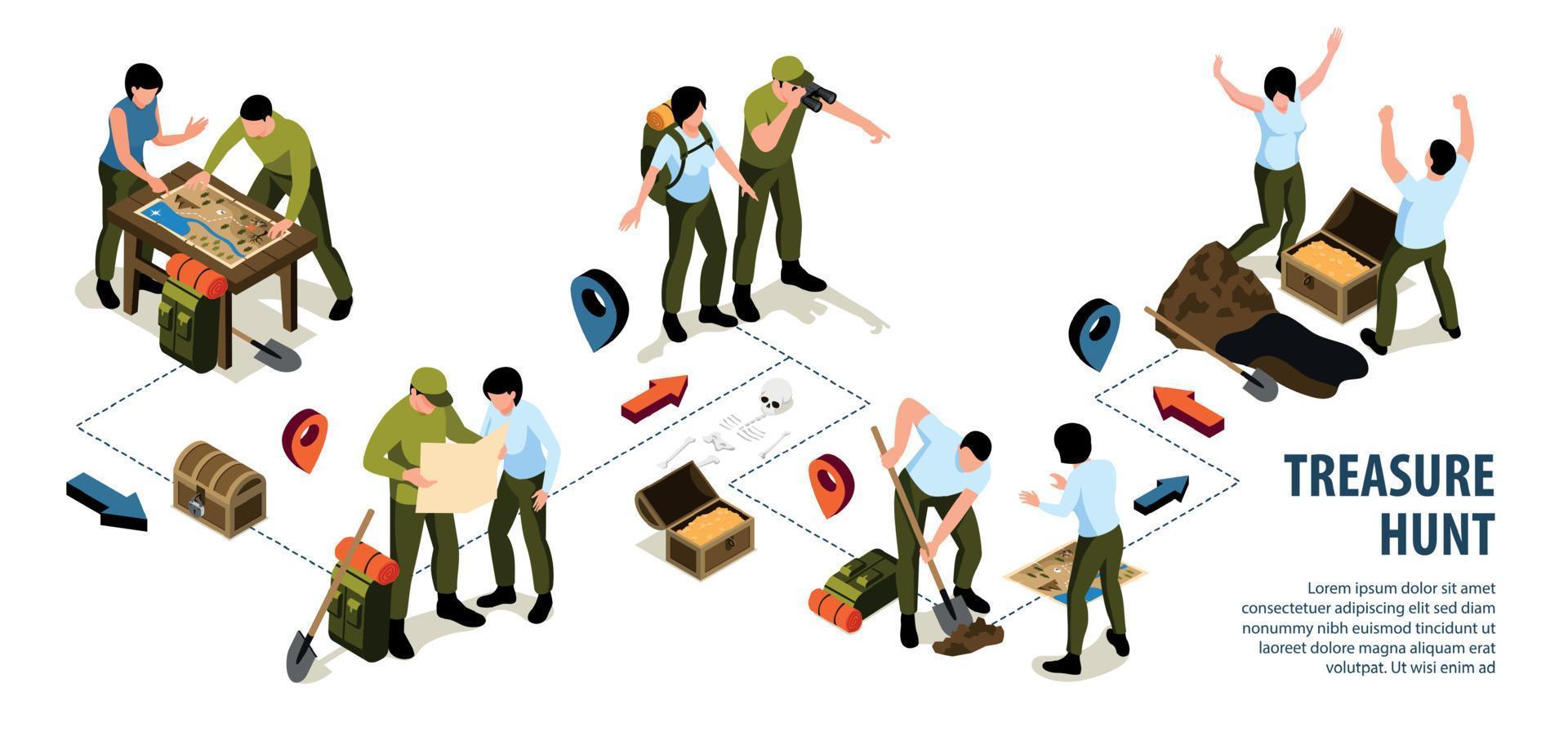 TREASURE HUNT

Lorem ipsum dolor sit amet consectetuer adipiscing elit sed diam nonummy nibh euismod tincidunt ut laoreet dolore magna aliquam erat volutpat. Ut wisi enim ad