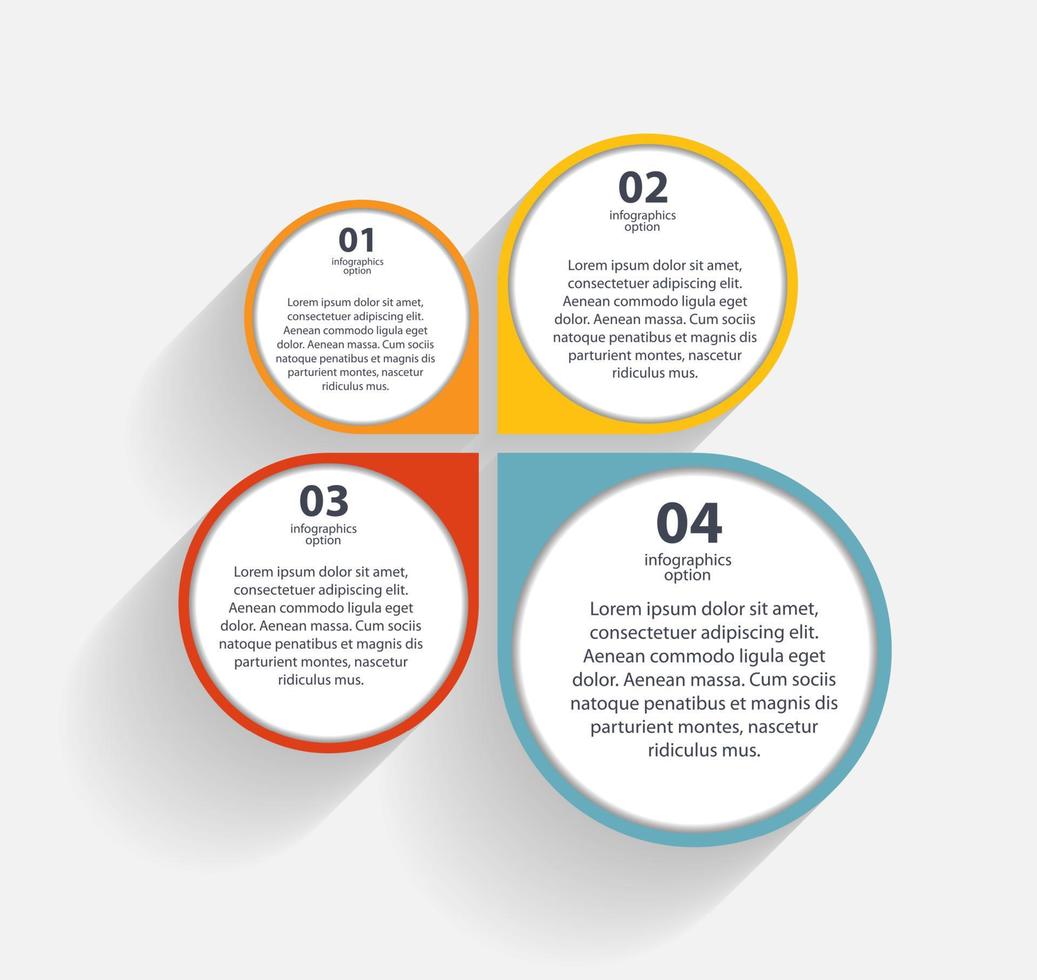 01
infographics
option

Lorem ipsum dolor sit amet, consectetuer adipiscing elit. Aenean commodo ligula eget dolor. Aenean massa. Cum sociis natoque penatibus et magnis dis parturient montes, nascetur ridiculus mus.

02
infographics
option

Lorem ipsum dolor sit amet, consectetuer adipiscing elit. Aenean commodo ligula eget dolor. Aenean massa. Cum sociis natoque penatibus et magnis dis parturient montes, nascetur ridiculus mus.

03
infographics
option

Lorem ipsum dolor sit amet, consectetuer adipiscing elit. Aenean commodo ligula eget dolor. Aenean massa. Cum sociis natoque penatibus et magnis dis parturient montes, nascetur ridiculus mus.

04
infographics
option

Lorem ipsum dolor sit amet, consectetuer adipiscing elit. Aenean commodo ligula eget dolor. Aenean massa. Cum sociis natoque penatibus et magnis dis parturient montes, nascetur ridiculus mus.