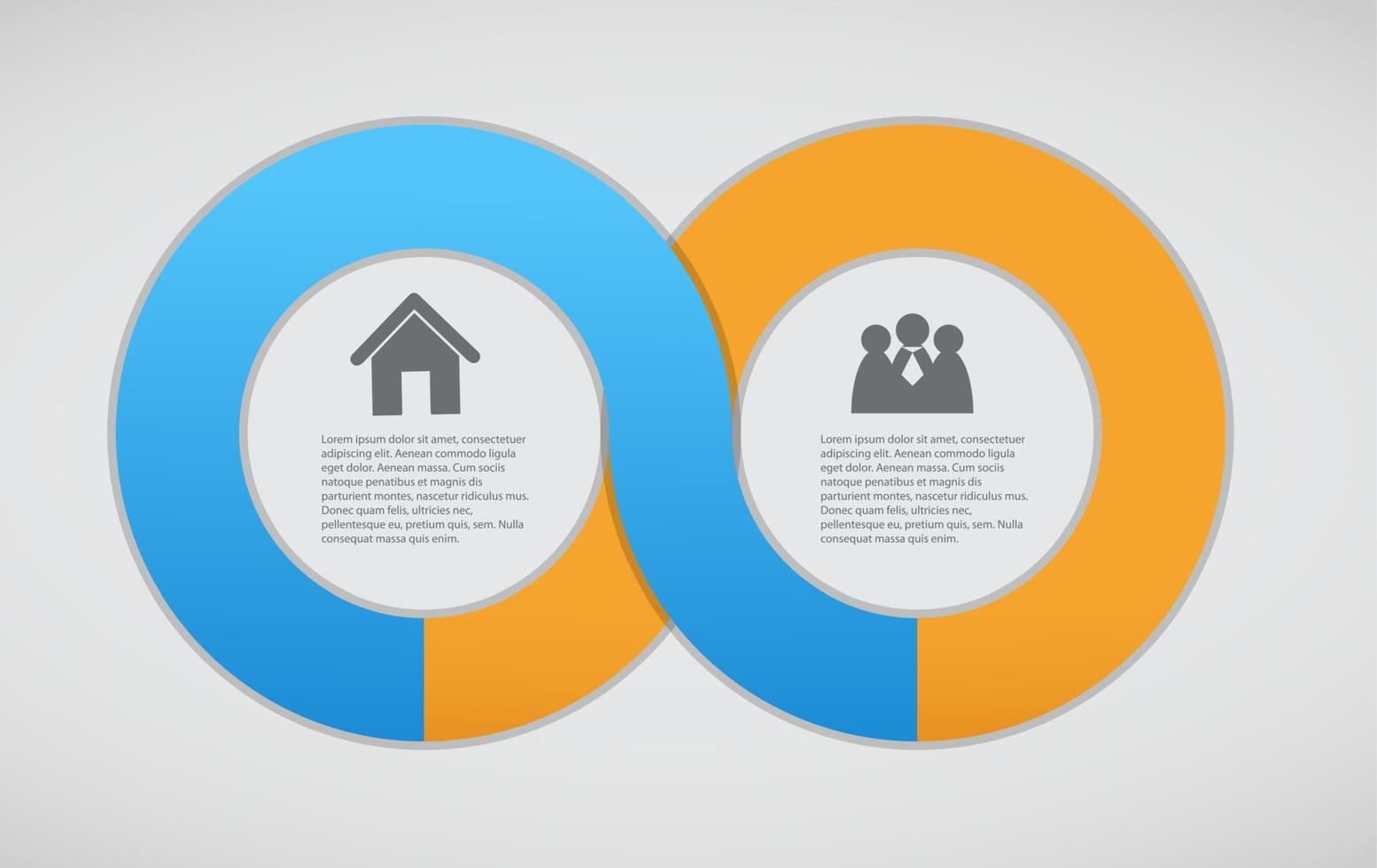 Lorem ipsum dolor sit amet, consectetuer adipiscing elit. Aenean commodo ligula eget dolor. Aenean massa. Cum sociis natoque penatibus et magnis dis parturient montes, nascetur ridiculus mus. Donec quam felis, ultricies nec, pellentesque eu, pretium quis, sem. Nulla consequat massa quis enim.

Lorem ipsum dolor sit amet, consectetuer adipiscing elit. Aenean commodo ligula eget dolor. Aenean massa. Cum sociis natoque penatibus et magnis dis parturient montes, nascetur ridiculus mus. Donec quam felis, ultricies nec, pellentesque eu, pretium quis, sem. Nulla consequat massa quis enim.