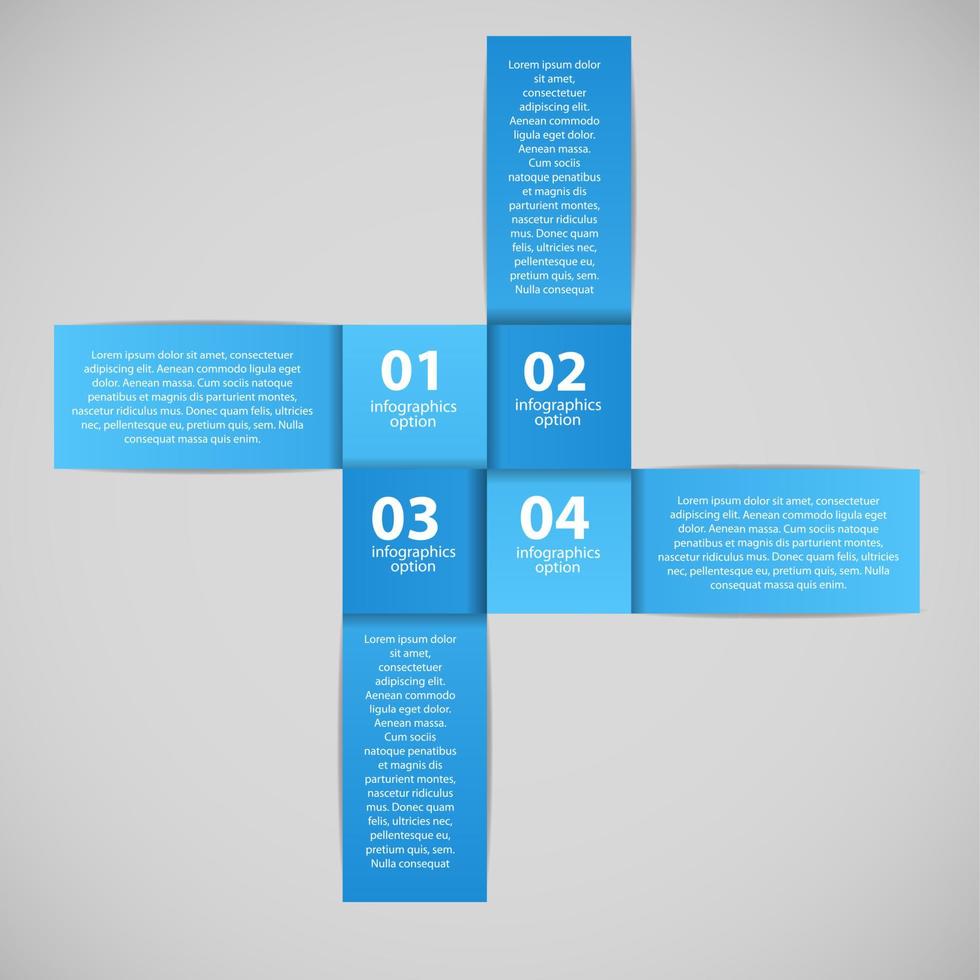 Lorem ipsum dolor sit amet, consectetuer adipiscing elit. Aenean commodo ligula eget dolor. Aenean massa. Cum sociis natoque penatibus et magnis dis parturient montes, nascetur ridiculus mus. Donec quam felis, ultricies nec, pellentesque eu, pretium quis, sem. Nulla consequat

Lorem ipsum dolor sit amet, consectetuer adipiscing elit. Aenean commodo ligula eget dolor. Aenean massa. Cum sociis natoque penatibus et magnis dis parturient montes, nascetur ridiculus mus. Donec quam felis, ultricies nec, pellentesque eu, pretium quis, sem. Nulla consequat massa quis enim.

01
infographics option

02
infographics option

03
infographics option

04
infographics option

Lorem ipsum dolor sit amet, consectetuer adipiscing elit. Aenean commodo ligula eget dolor. Aenean massa. Cum sociis natoque penatibus et magnis dis parturient montes, nascetur ridiculus mus. Donec quam felis, ultricies nec, pellentesque eu, pretium quis, sem. Nulla consequat massa quis enim.

Lorem ipsum dolor sit amet, consectetuer adipiscing elit. Aenean commodo ligula eget dolor. Aenean massa. Cum sociis natoque penatibus et magnis dis parturient montes, nascetur ridiculus mus. Donec quam felis, ultricies nec, pellentesque eu, pretium quis, sem. Nulla consequat