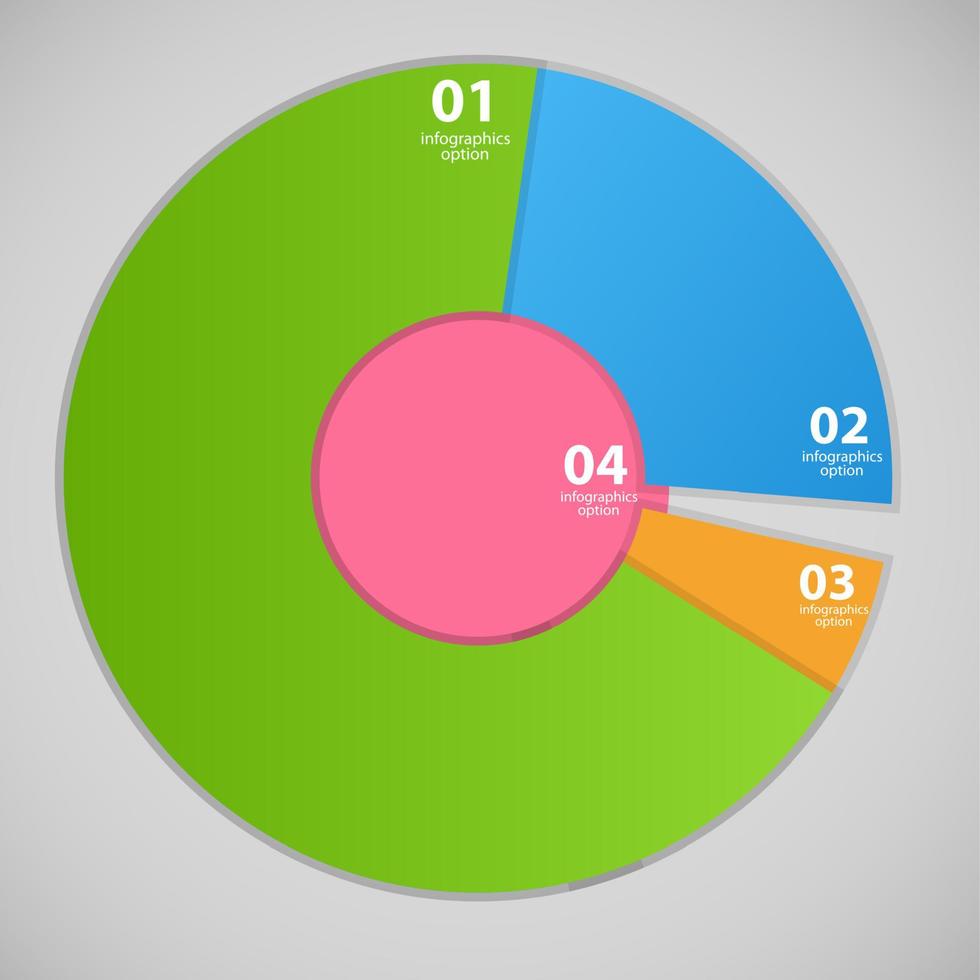 01
infographics
option

02
infographics
option

04
infographics
option

03
infographics
option