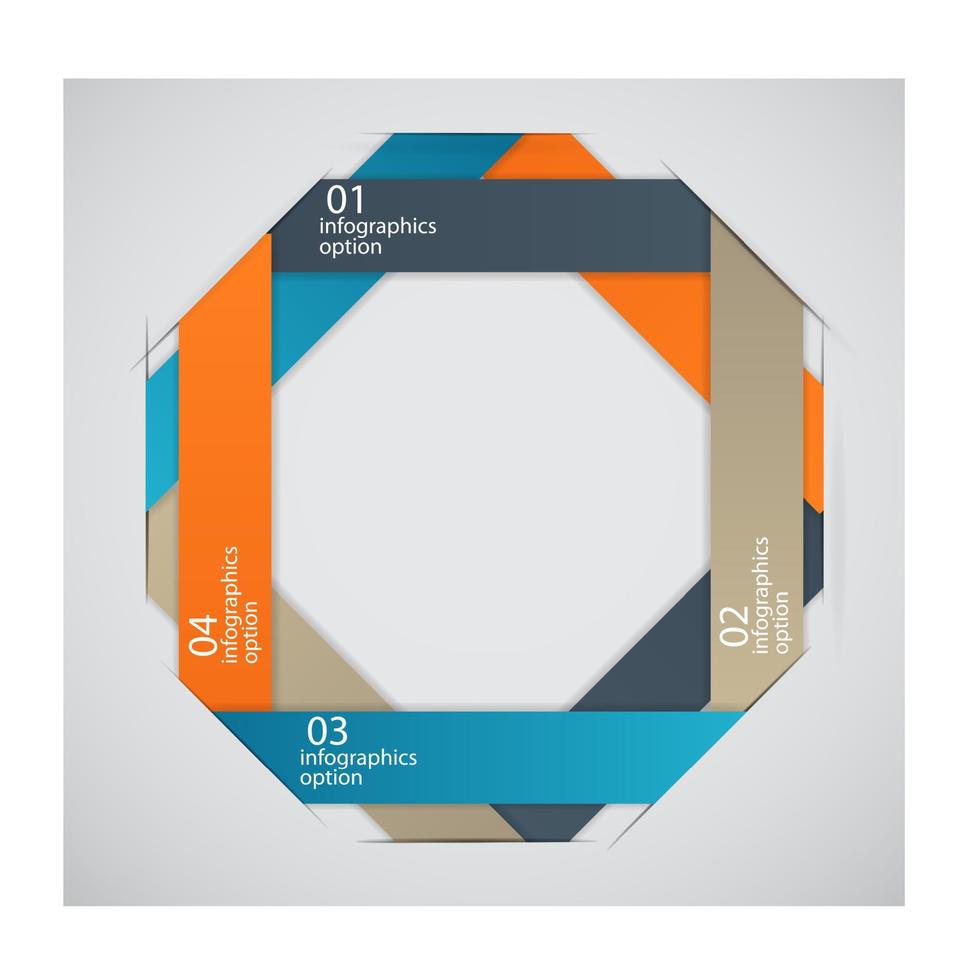 01
infographics
option

02
infographics
option

03
infographics
option

04
infographics
option