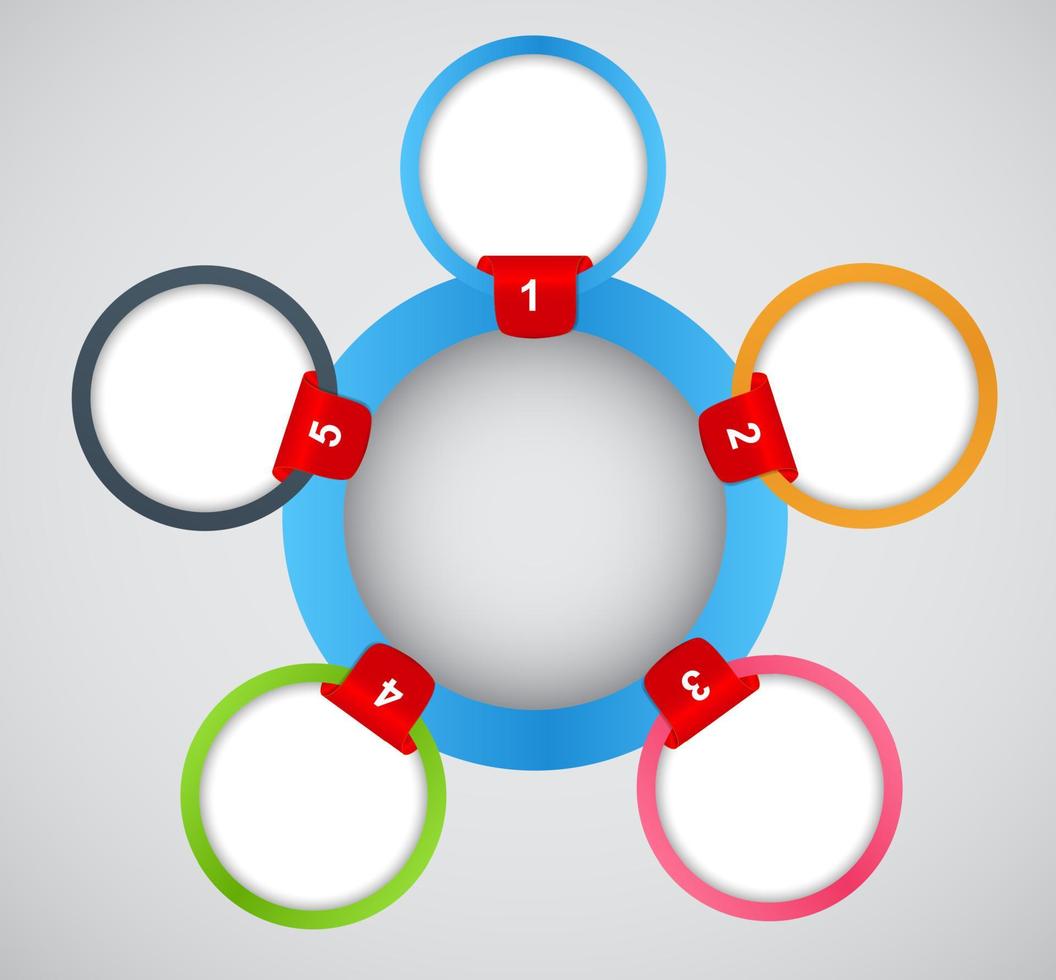 1
2
3
4
5