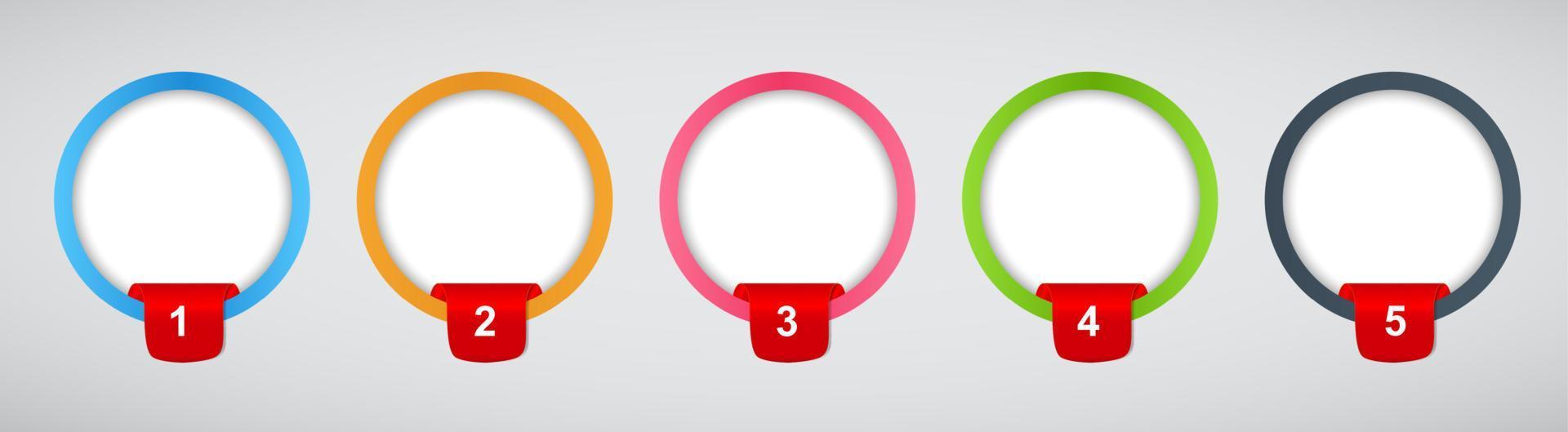 1

2

3

4

5