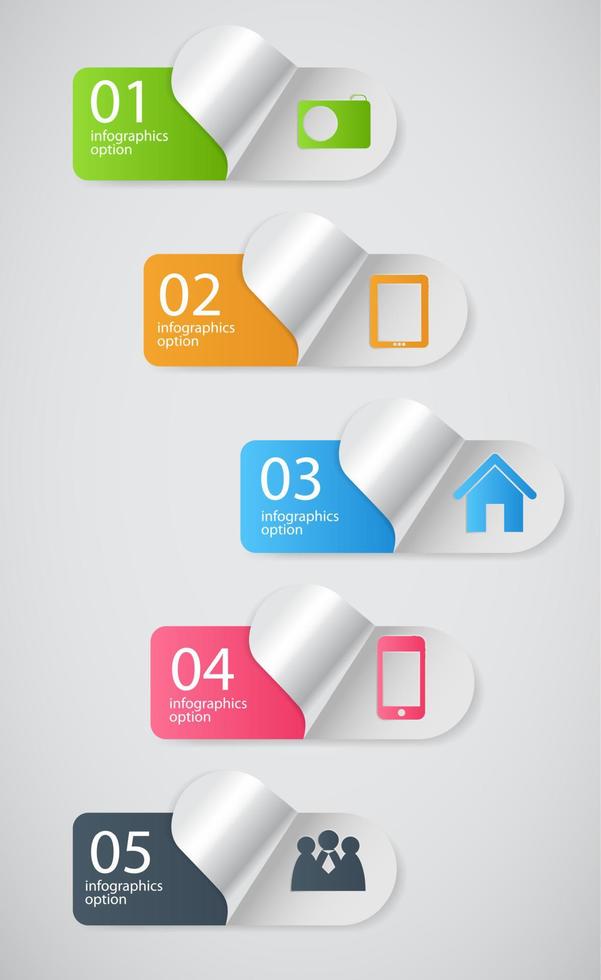 01
infographics
option

02
infographics
option

03
infographics
option

04
infographics
option

05
infographics
option