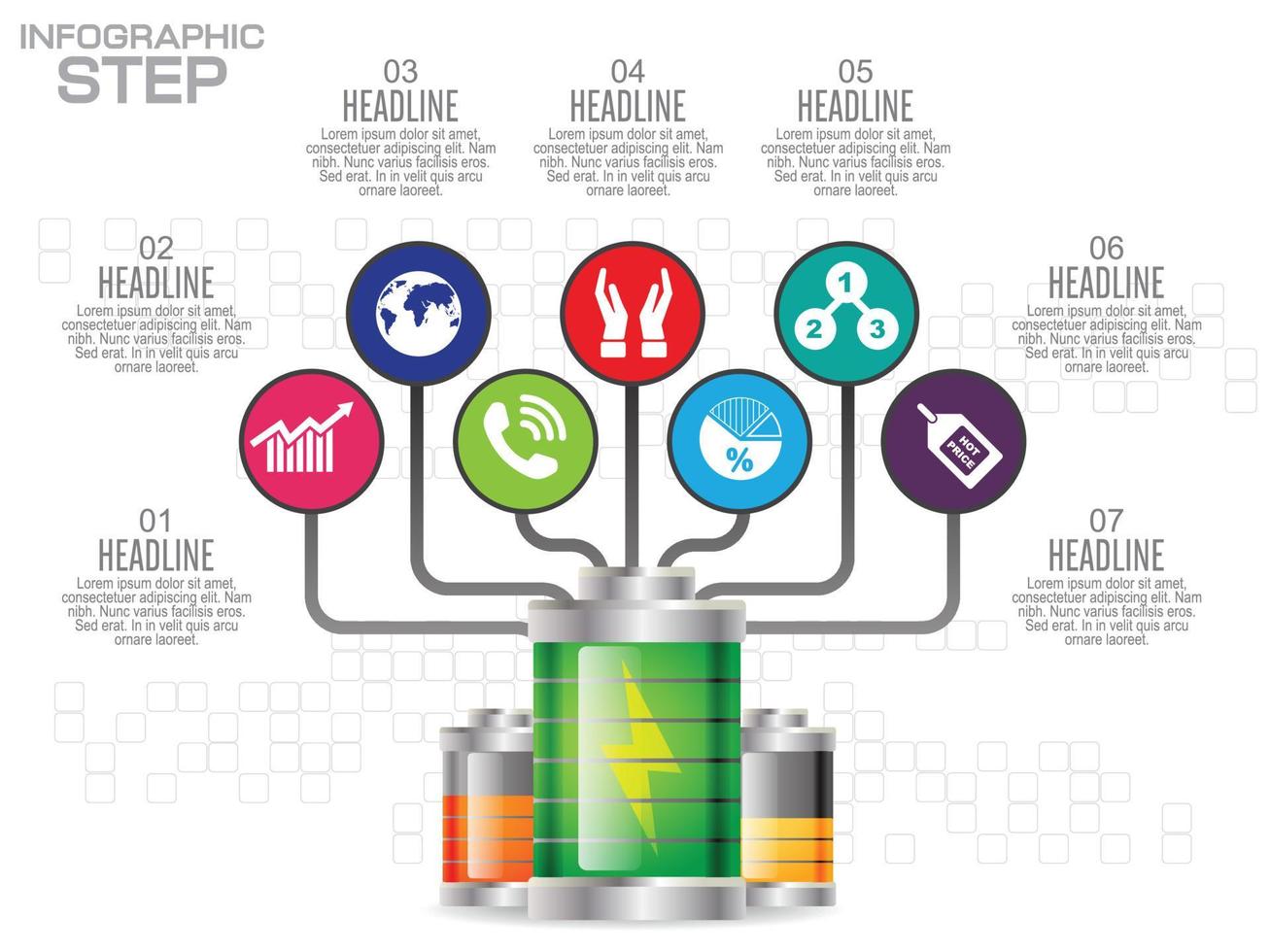 INFOGRAPHIC
STEP

03
HEADLINE
Lorem ipsum dolor sit amet, consectetuer adipiscing elit. Nam nibh. Nunc varius facilisis eros. Sed erat. In in velit quis arcu ornare laoreet.

04
HEADLINE
Lorem ipsum dolor sit amet, consectetuer adipiscing elit. Nam nibh. Nunc varius facilisis eros. Sed erat. In in velit quis arcu ornare laoreet.

05
HEADLINE
Lorem ipsum dolor sit amet, consectetuer adipiscing elit. Nam nibh. Nunc varius facilisis eros. Sed erat. In in velit quis arcu ornare laoreet.

02
HEADLINE
Lorem ipsum dolor sit amet, consectetuer adipiscing elit. Nam nibh. Nunc varius facilisis eros. Sed erat. In in velit quis arcu ornare laoreet.

06
HEADLINE
Lorem ipsum dolor sit amet, consectetuer adipiscing elit. Nam nibh. Nunc varius facilisis eros. Sed erat. In in velit quis arcu ornare laoreet.

1
2
3

%

HOT PRICE

01
HEADLINE
Lorem ipsum dolor sit amet, consectetuer adipiscing elit. Nam nibh. Nunc varius facilisis eros. Sed erat. In in velit quis arcu ornare laoreet.

07
HEADLINE
Lorem ipsum dolor sit amet, consectetuer adipiscing elit. Nam nibh. Nunc varius facilisis eros. Sed erat. In in velit quis arcu ornare laoreet.