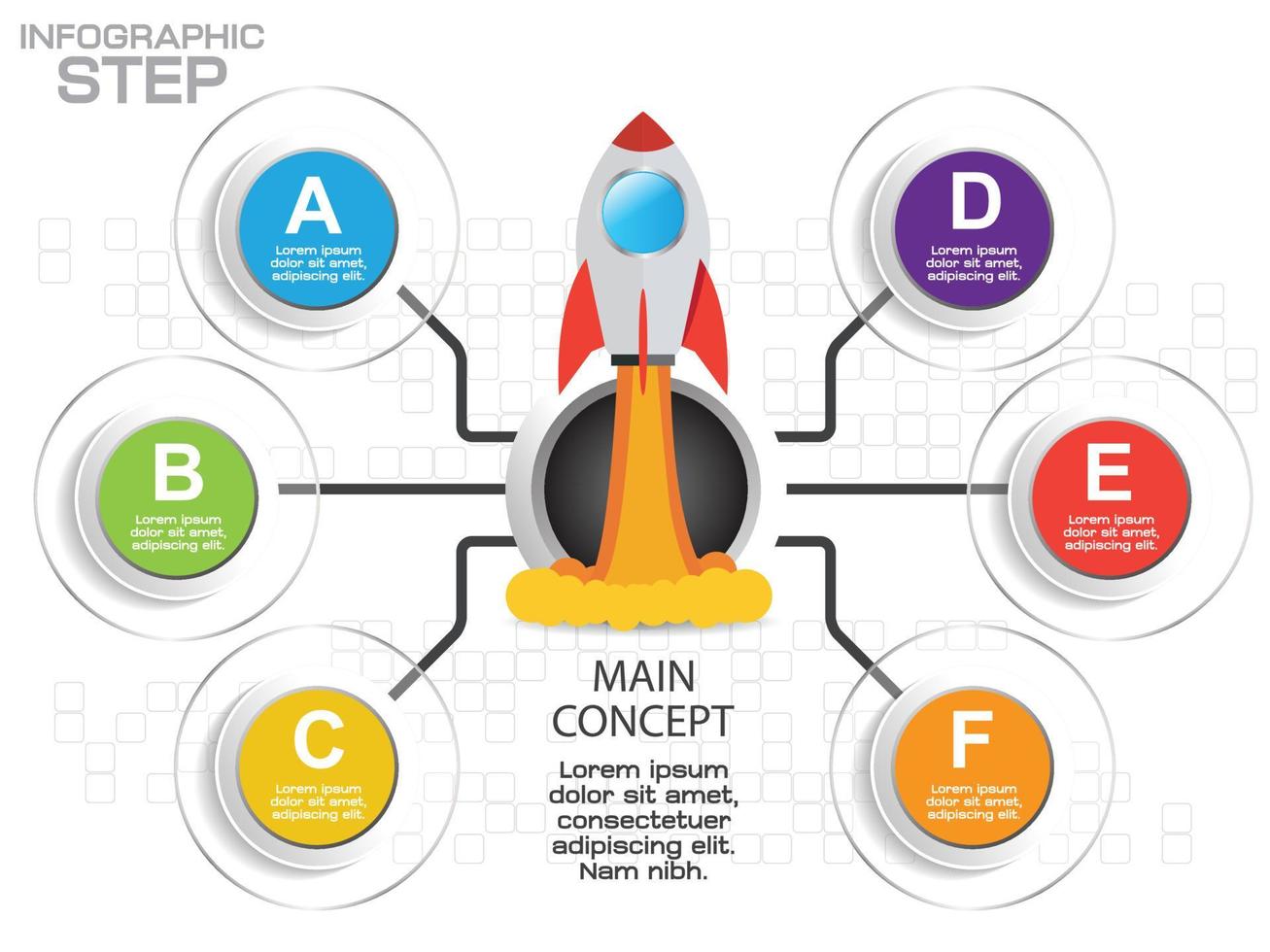 INFOGRAPHIC
STEP

A
Lorem ipsum dolor sit amet, adipiscing elit.

B
Lorem ipsum dolor sit amet, adipiscing elit.

C
Lorem ipsum dolor sit amet, adipiscing elit.

D
Lorem ipsum dolor sit amet, adipiscing elit.

E
Lorem ipsum dolor sit amet, adipiscing elit.

F
Lorem ipsum dolor sit amet, adipiscing elit.

MAIN CONCEPT

Lorem ipsum dolor sit amet, consectetuer adipiscing elit. Nam nibh.