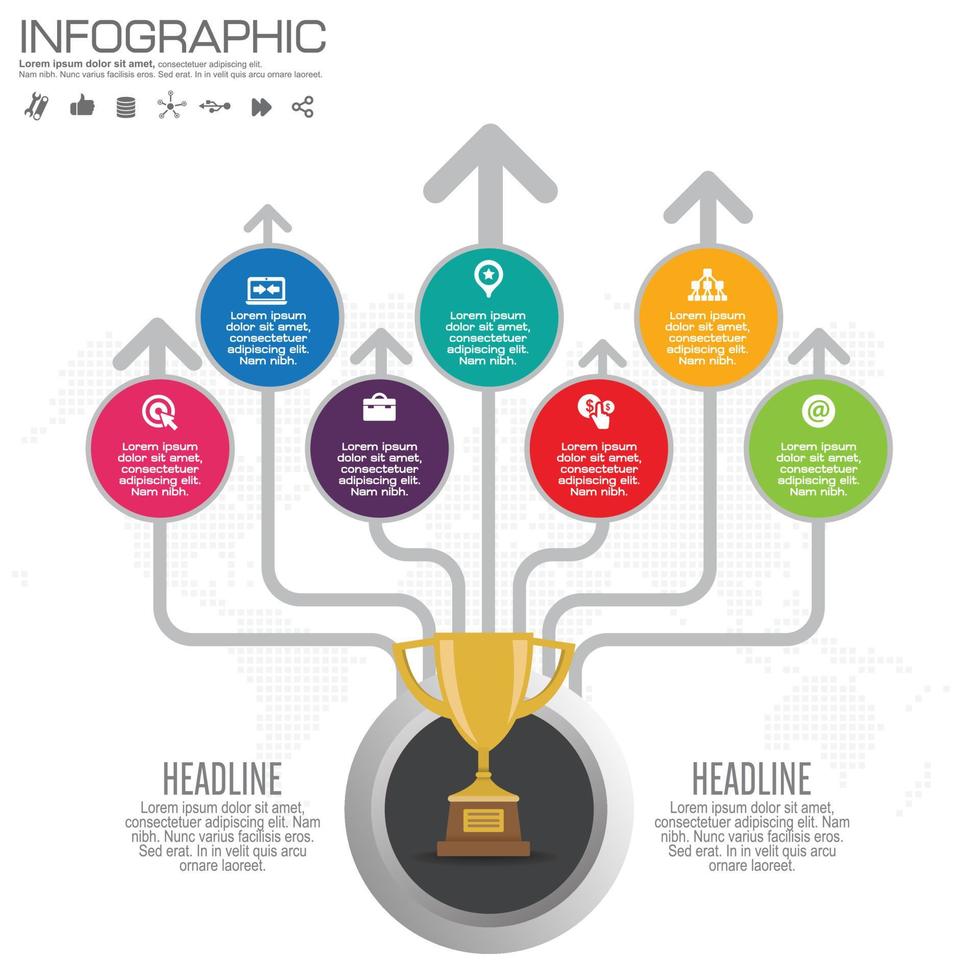 INFOGRAPHIC
Lorem ipsum dolor sit amet, consectetuer adipiscing elit. Nam nibh. Nunc varius facilisis eros. Sed erat. In in velit quis arcu ornare laoreet.

Lorem ipsum dolor sit amet, consectetuer adipiscing elit. Nam nibh.

Lorem ipsum dolor sit amet, consectetuer adipiscing elit. Nam nibh.

Lorem ipsum dolor sit amet, consectetuer adipiscing elit. Nam nibh.

Lorem ipsum dolor sit amet, consectetuer adipiscing elit. Nam nibh.

Lorem ipsum dolor sit amet, consectetuer adipiscing elit. Nam nibh.

Lorem ipsum dolor sit amet, consectetuer adipiscing elit. Nam nibh.

Lorem ipsum dolor sit amet, consectetuer adipiscing elit. Nam nibh.

HEADLINE
Lorem ipsum dolor sit amet, consectetuer adipiscing elit. Nam nibh. Nunc varius facilisis eros. Sed erat. In in velit quis arcu ornare laoreet.

HEADLINE
Lorem ipsum dolor sit amet, consectetuer adipiscing elit. Nam nibh. Nunc varius facilisis eros. Sed erat. In in velit quis arcu ornare laoreet.