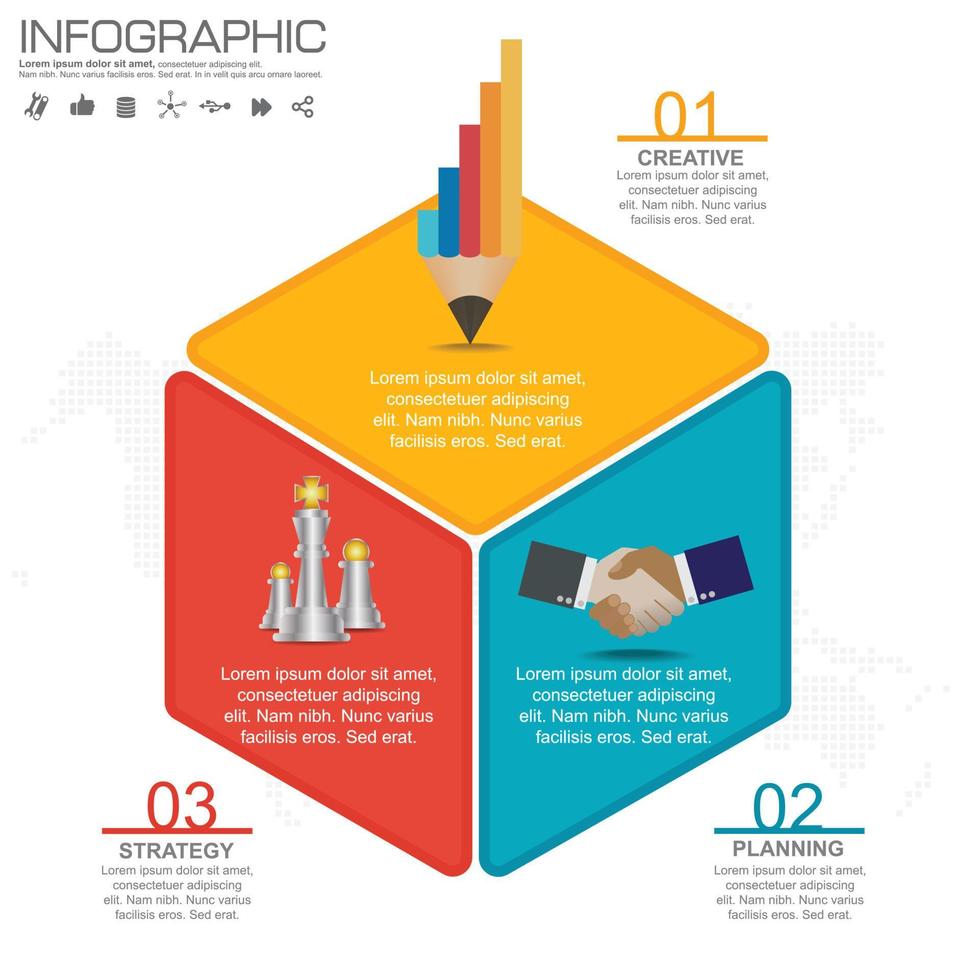 INFOGRAPHIC
Lorem ipsum dolor sit amet, consectetuer adipiscing elit. Nam nibh. Nunc varius facilisis eros. Sed erat. In in velit quis arcu ornare laoreet.

01
CREATIVE
Lorem ipsum dolor sit amet, consectetuer adipiscing elit. Nam nibh. Nunc varius facilisis eros. Sed erat.

Lorem ipsum dolor sit amet, consectetuer adipiscing elit. Nam nibh. Nunc varius facilisis eros. Sed erat.

Lorem ipsum dolor sit amet, consectetuer adipiscing elit. Nam nibh. Nunc varius facilisis eros. Sed erat.

Lorem ipsum dolor sit amet, consectetuer adipiscing elit. Nam nibh. Nunc varius facilisis eros. Sed erat.

03
STRATEGY
Lorem ipsum dolor sit amet, consectetuer adipiscing elit. Nam nibh. Nunc varius facilisis eros. Sed erat.

02
PLANNING
Lorem ipsum dolor sit amet, consectetuer adipiscing elit. Nam nibh. Nunc varius facilisis eros. Sed erat.